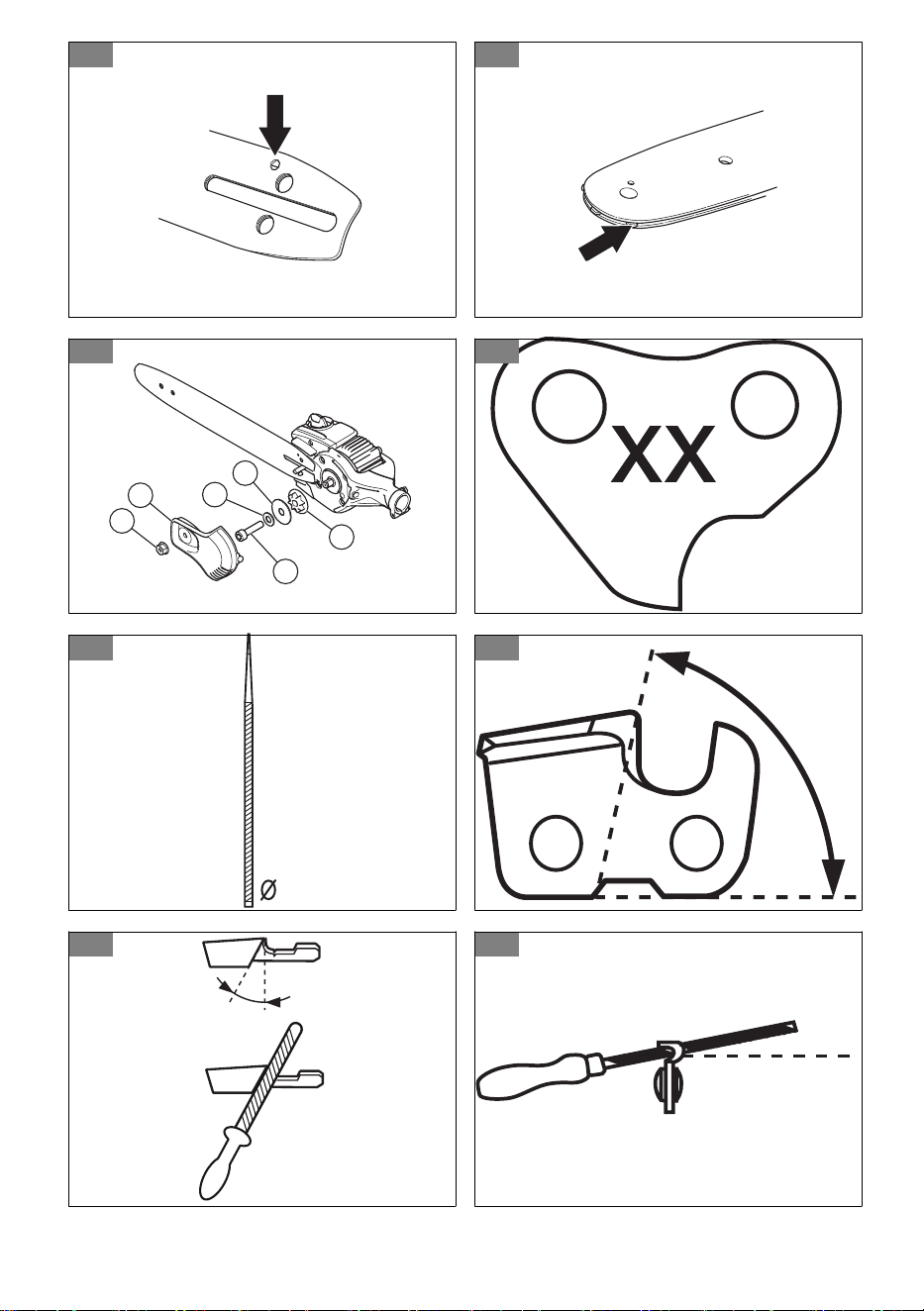 XX

Ø