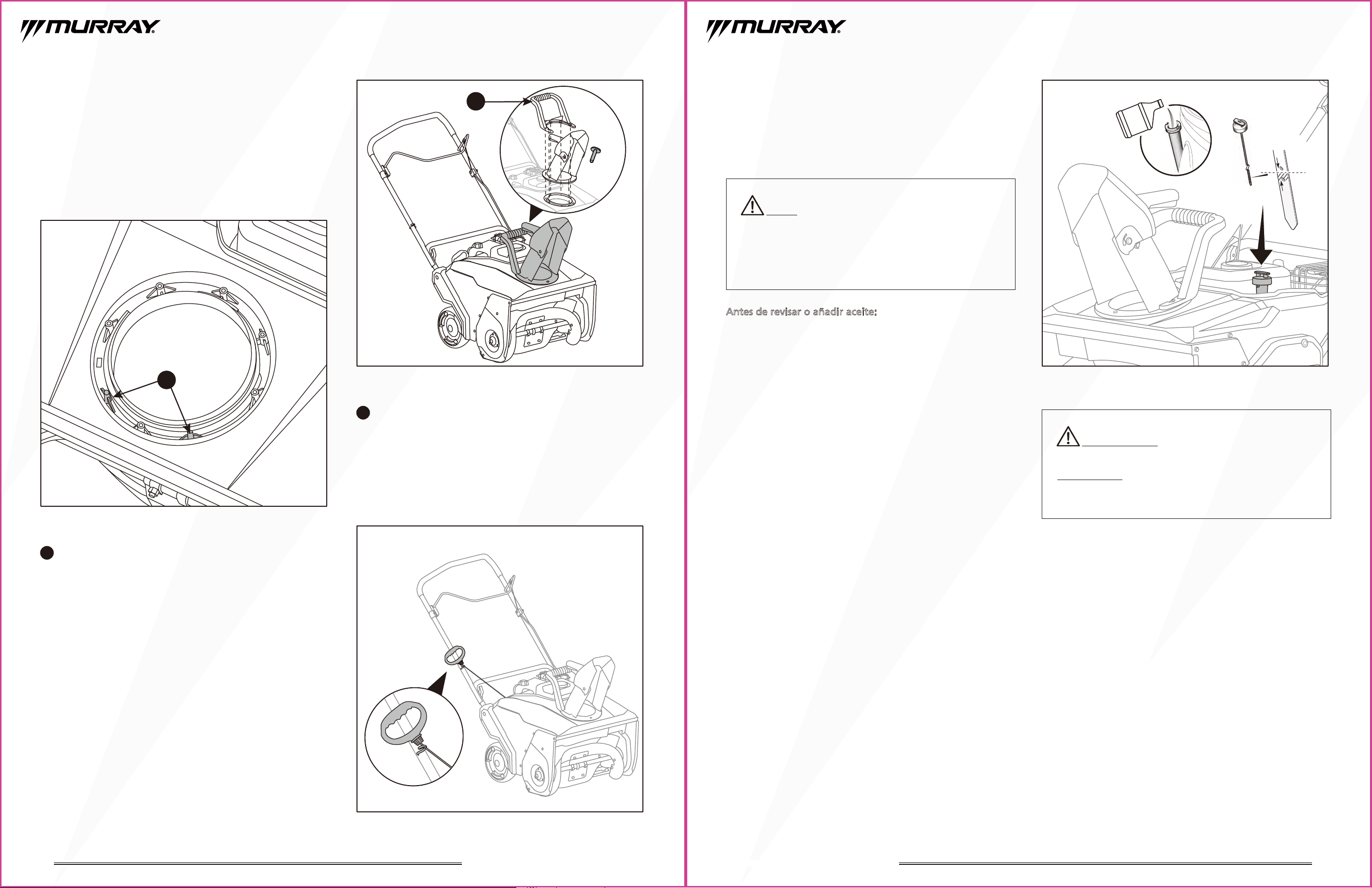 MURRAY

MURRAY

Antes de revisar o añadir aceite: