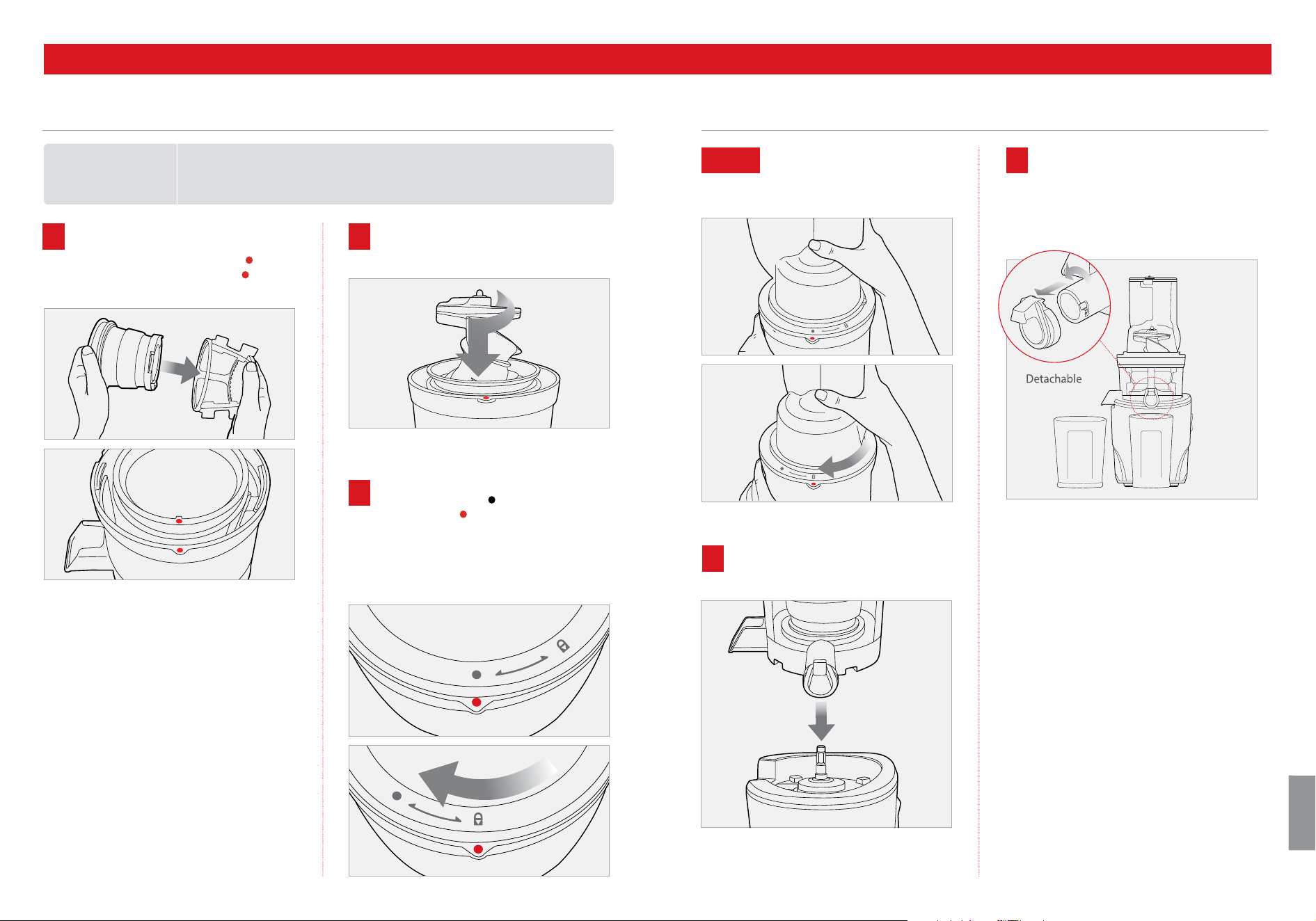 Detachable