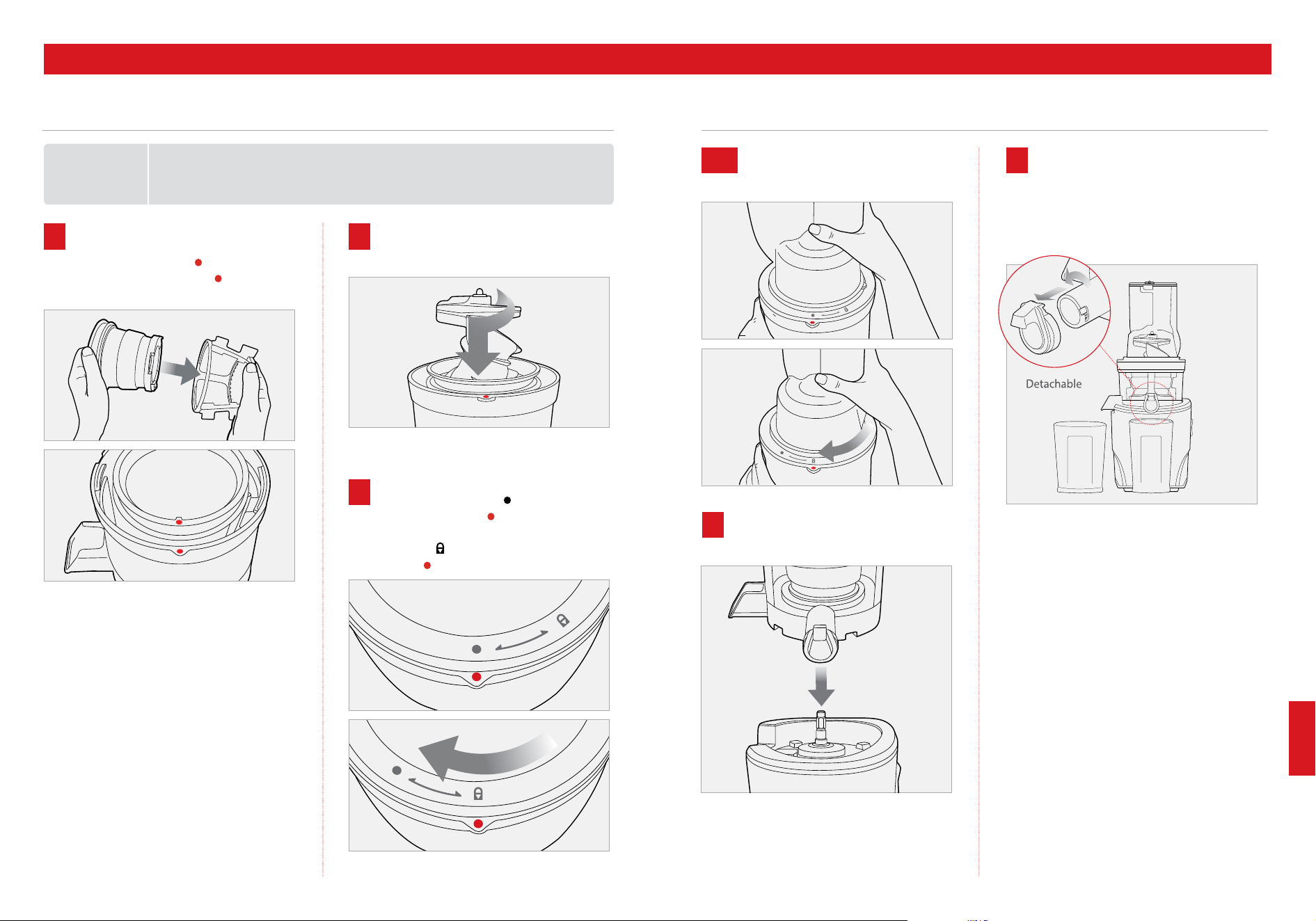 Detachable