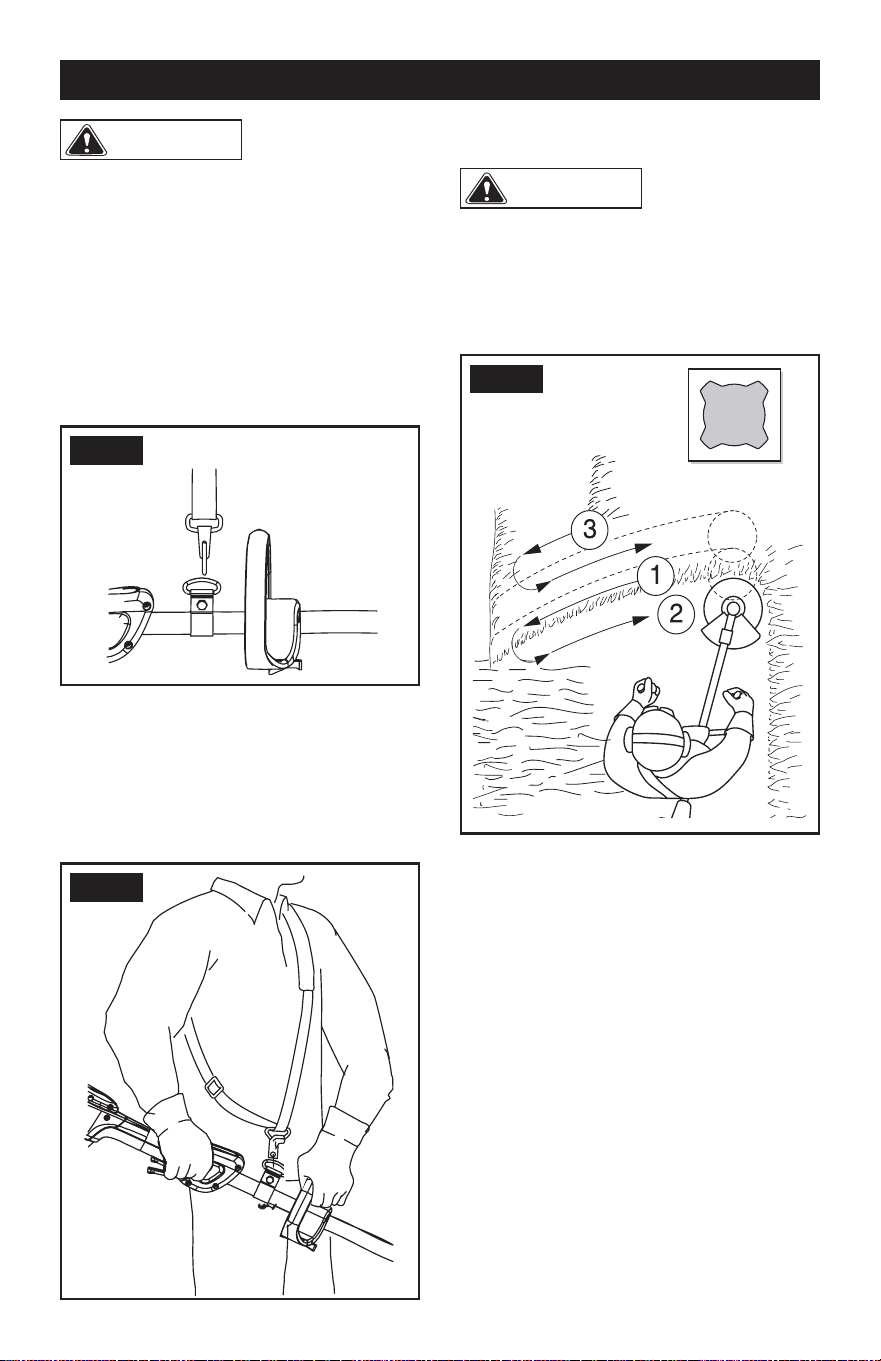 3

1

2