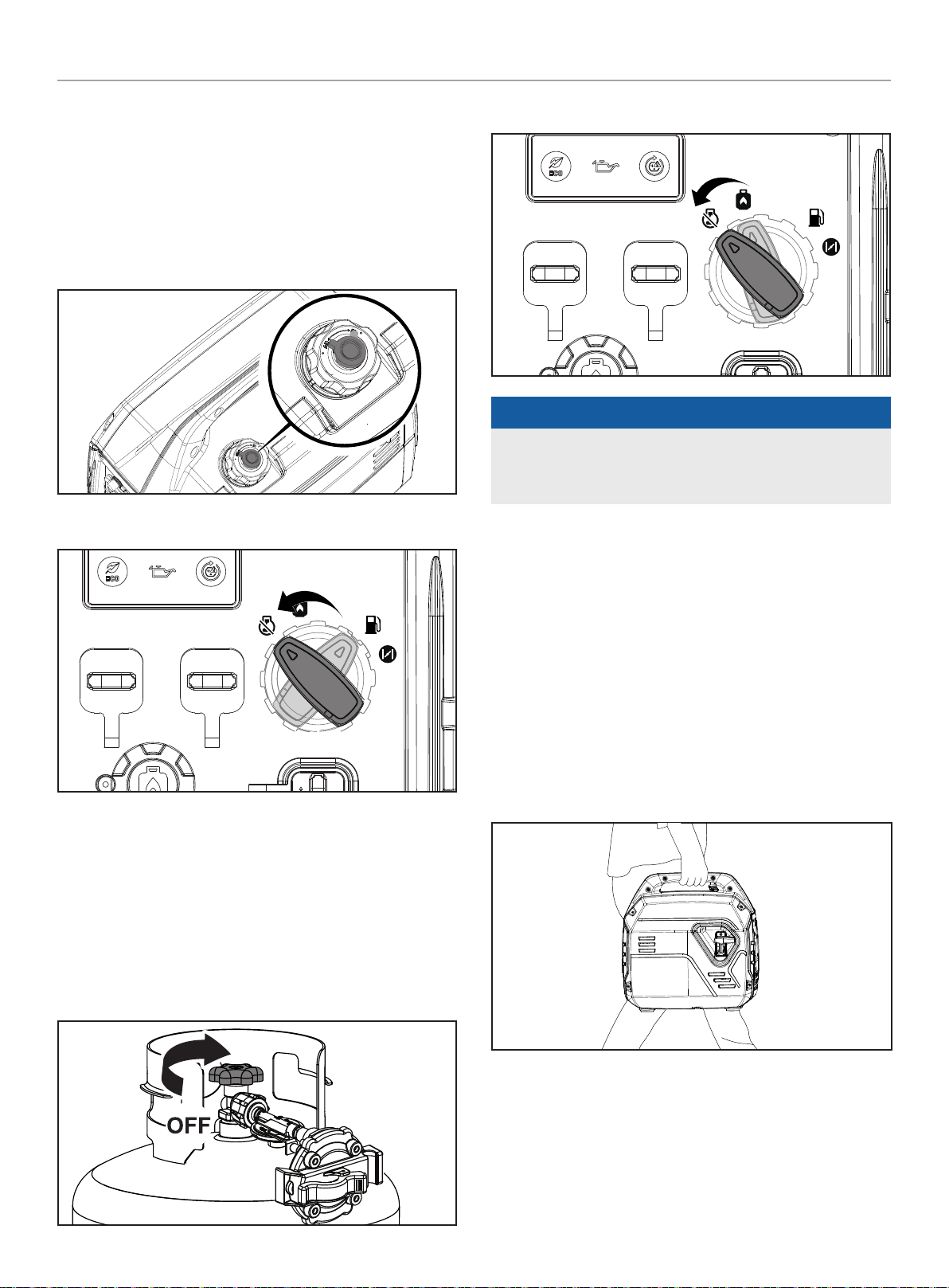 ECO

ECO

OFF