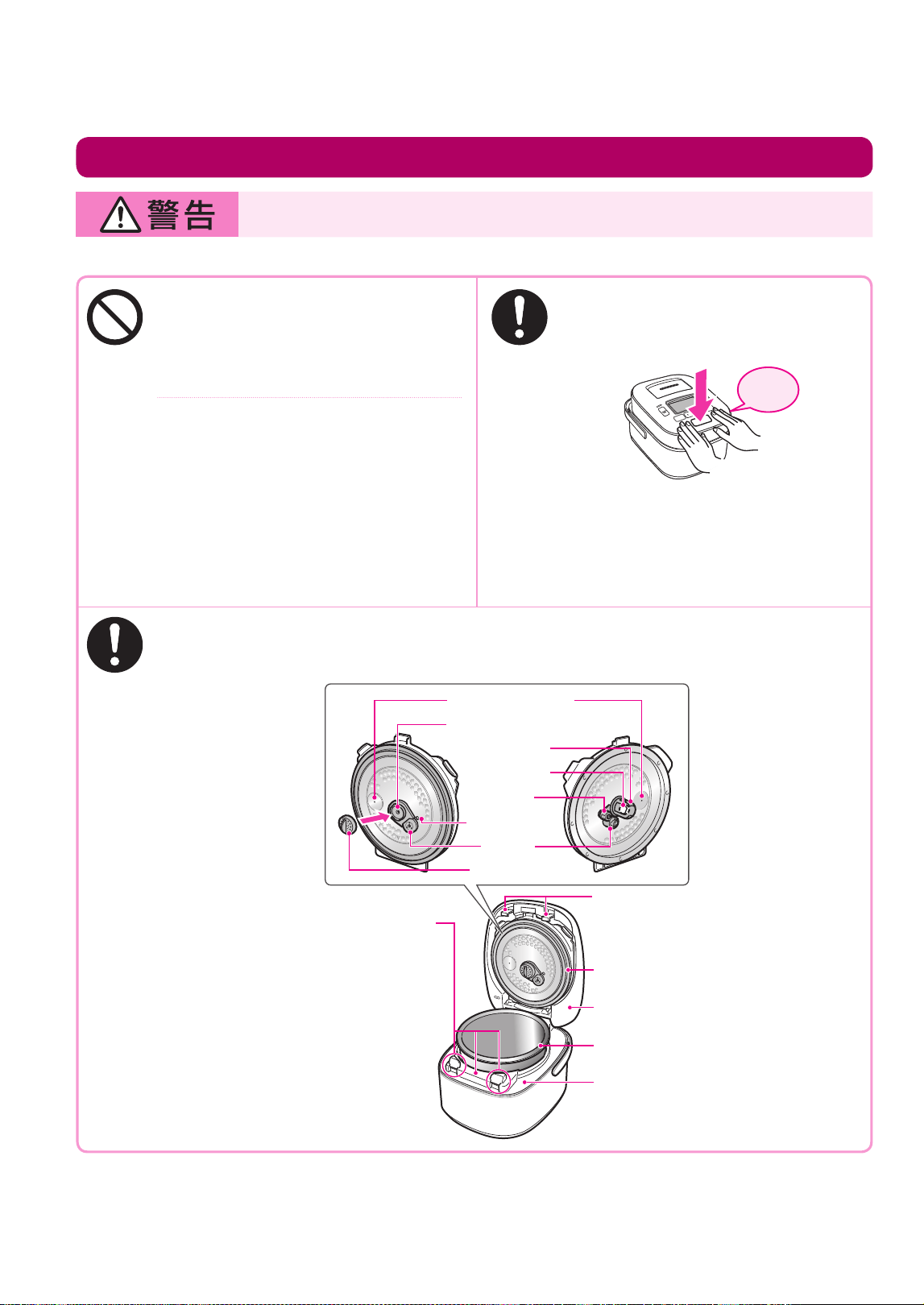 警告