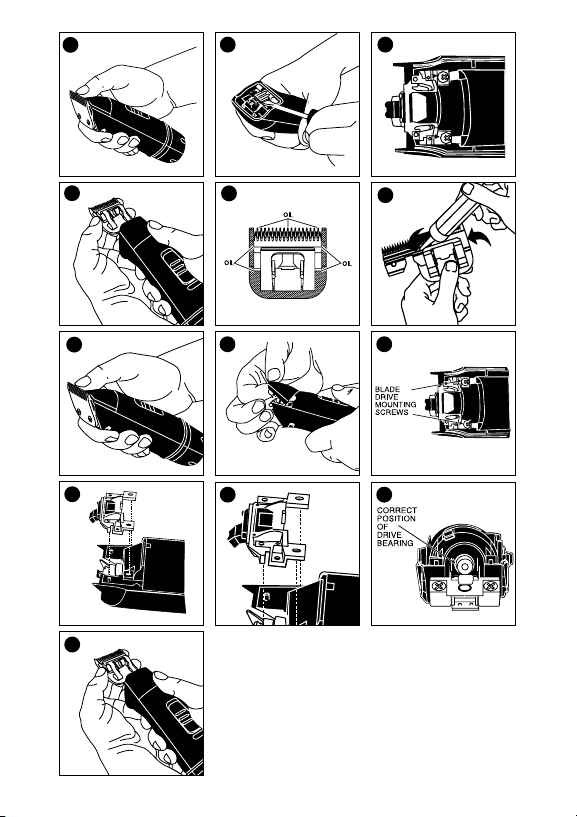 OL

OL

OL

BLADE DRIVE MOUNTING SCREWS

CORRECT POSITION OF DRIVE BEARING