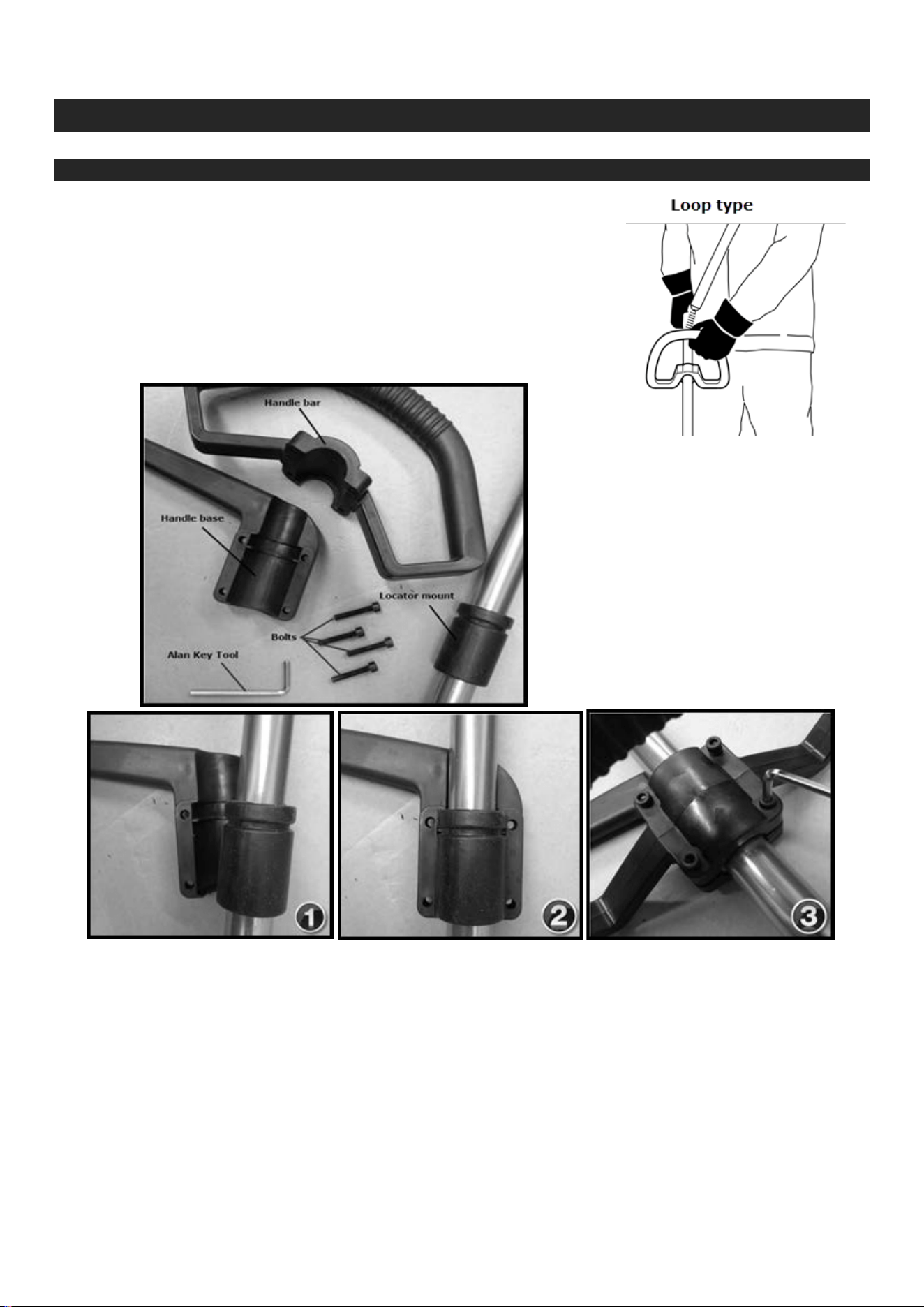 Loop type

Handle bar

Handle base

Locator mount

Bolts

Alan Key Tool

1

2

3