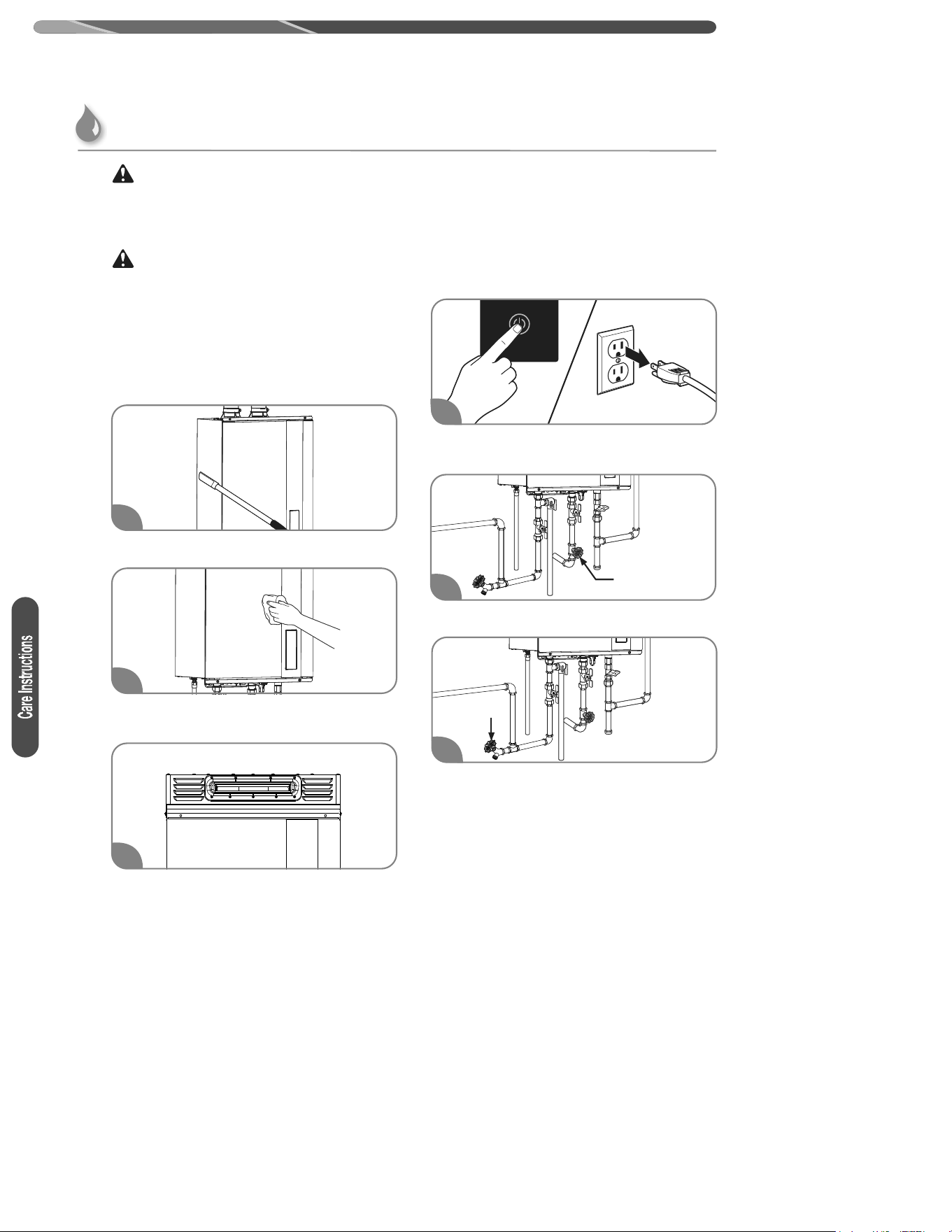 Care Instructions