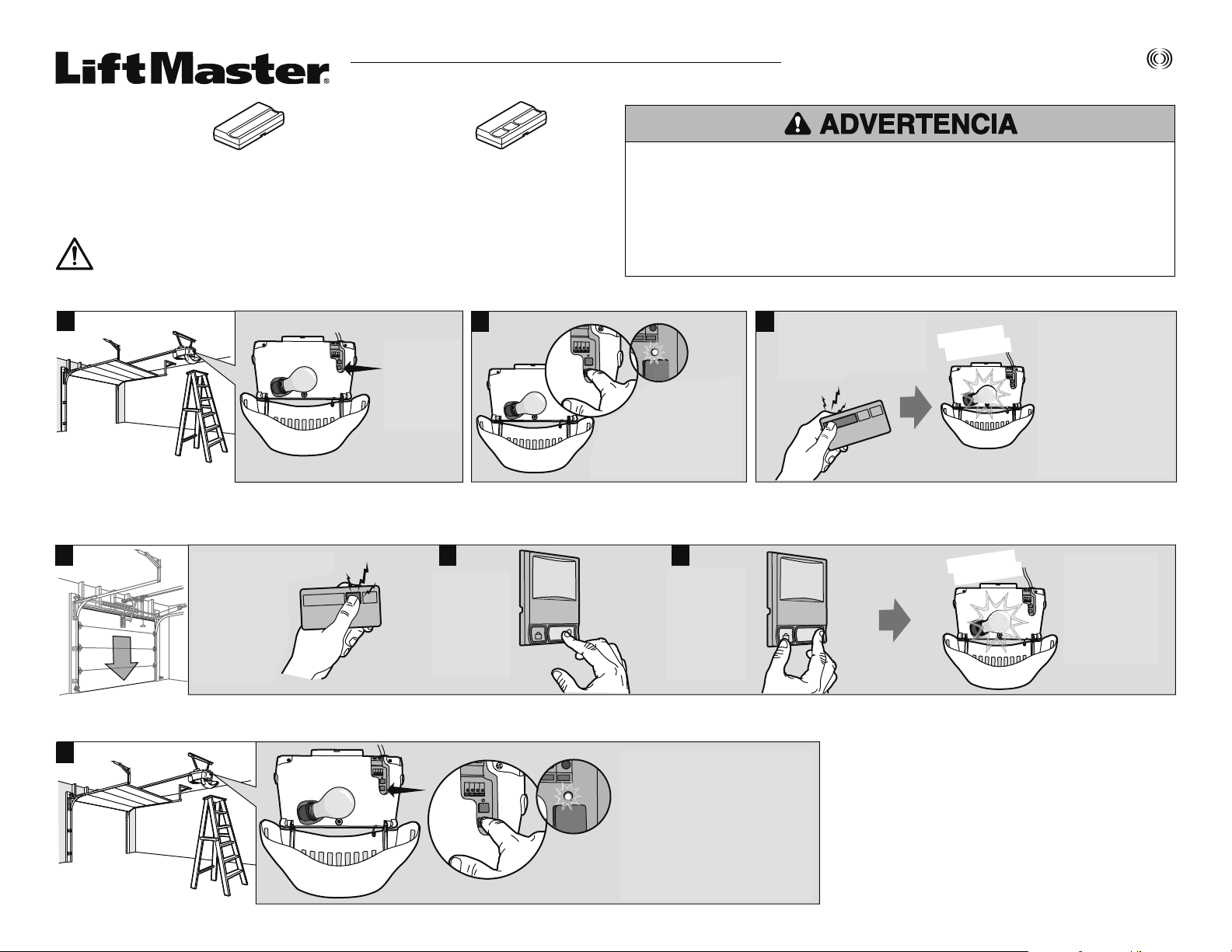 LiftMaster®

ADVERTENCIA