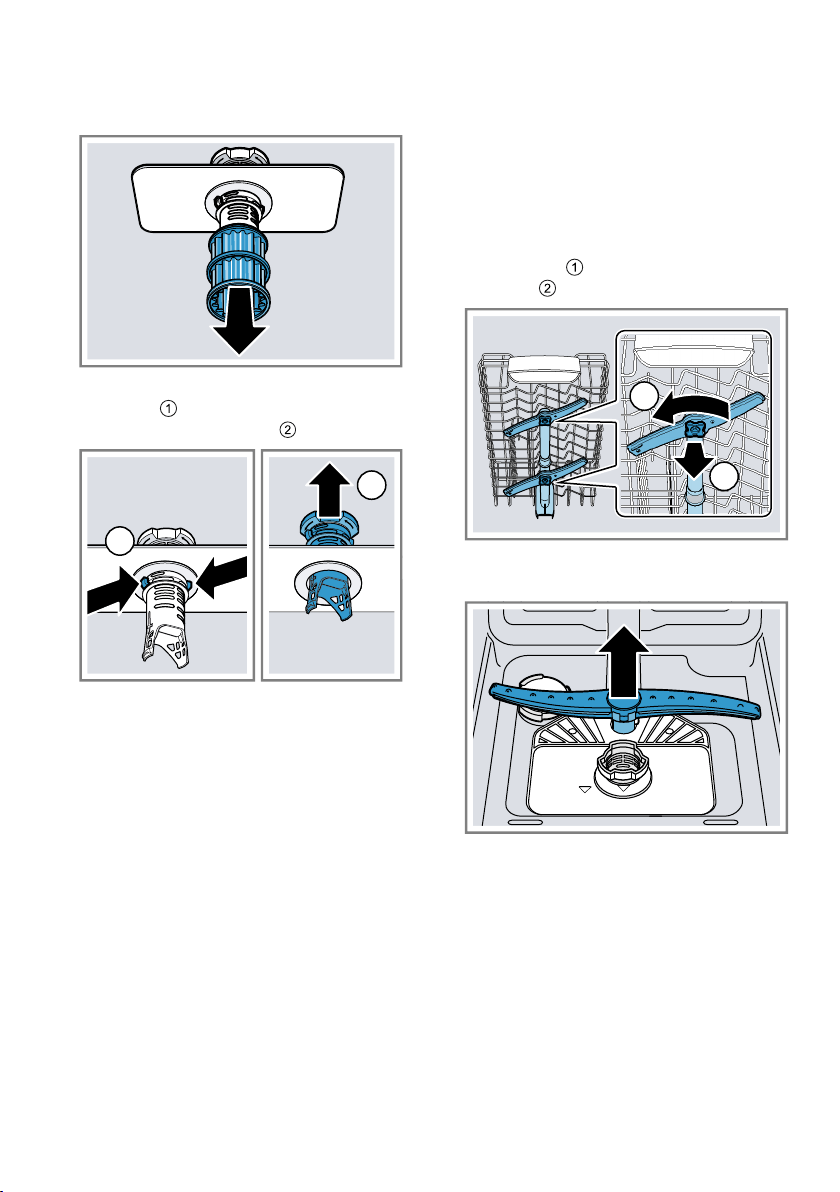 1

2

1

2

1

2

1

2