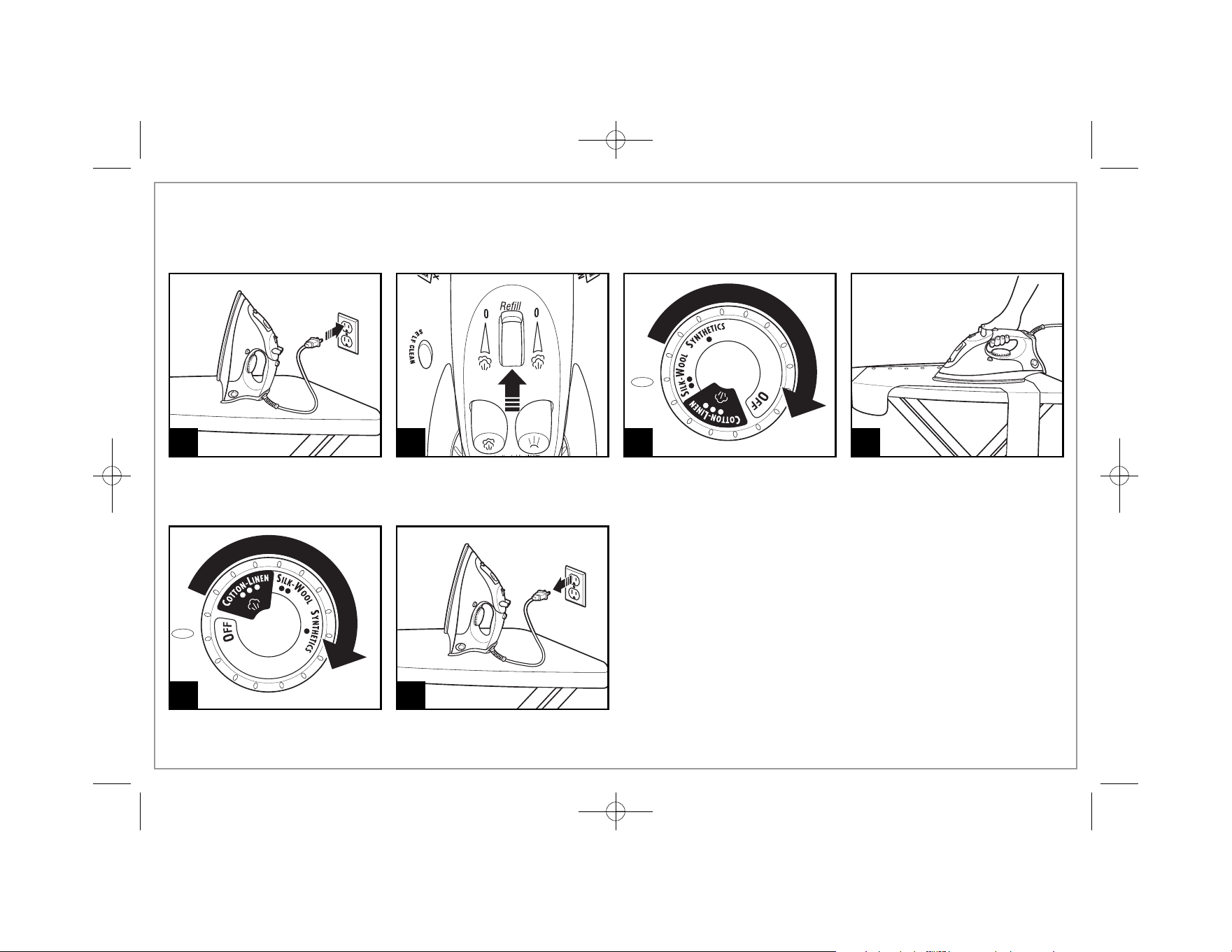 SELF CLEAN

Refill

0

0

SYNTHETICS

SILK-WOOL

COTTON-LINEN

OFF

COTTON-LINEN

SILK-WOOL

SYNTHETICS

OFF