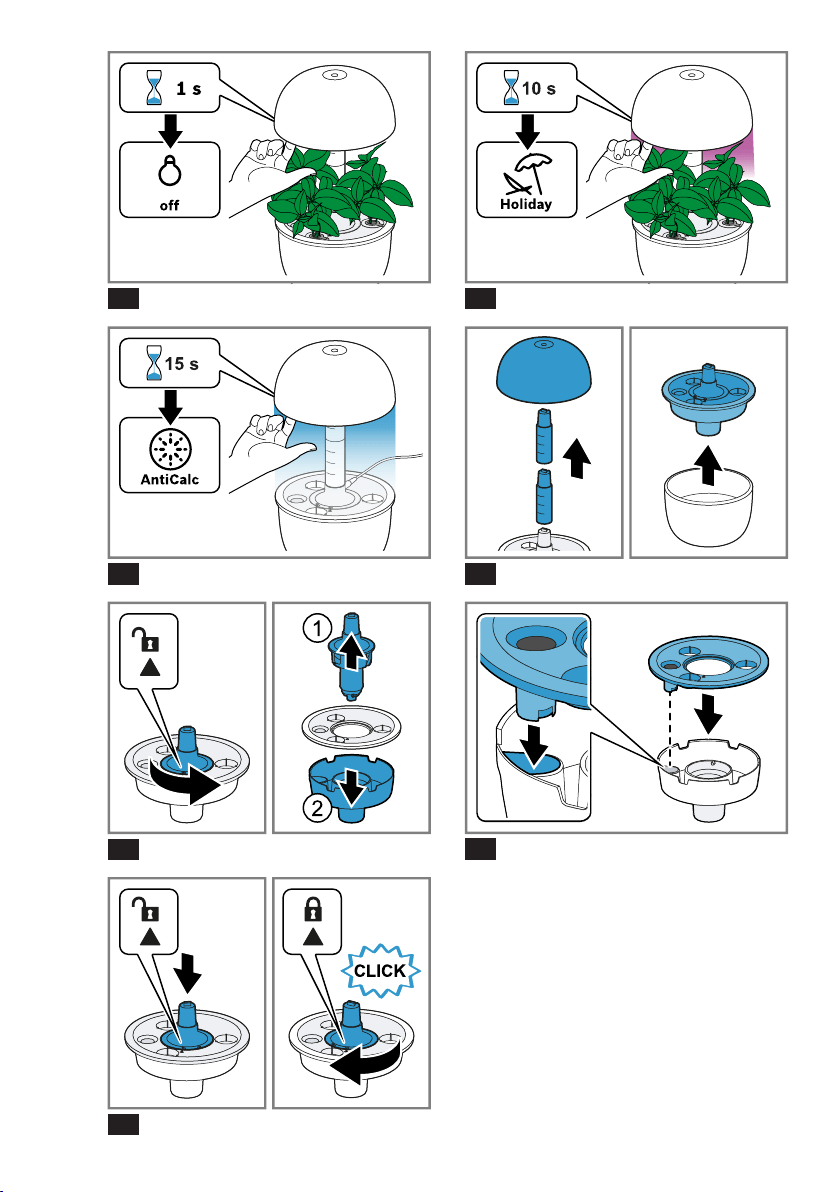 1 s

off

10 s

Holiday

15 s

AntiCalc

1

2

CLICK