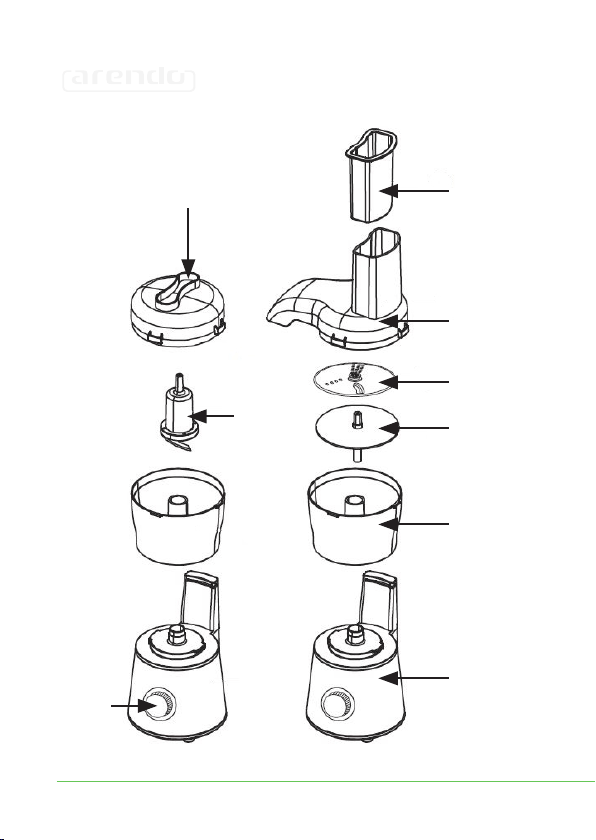 arendo