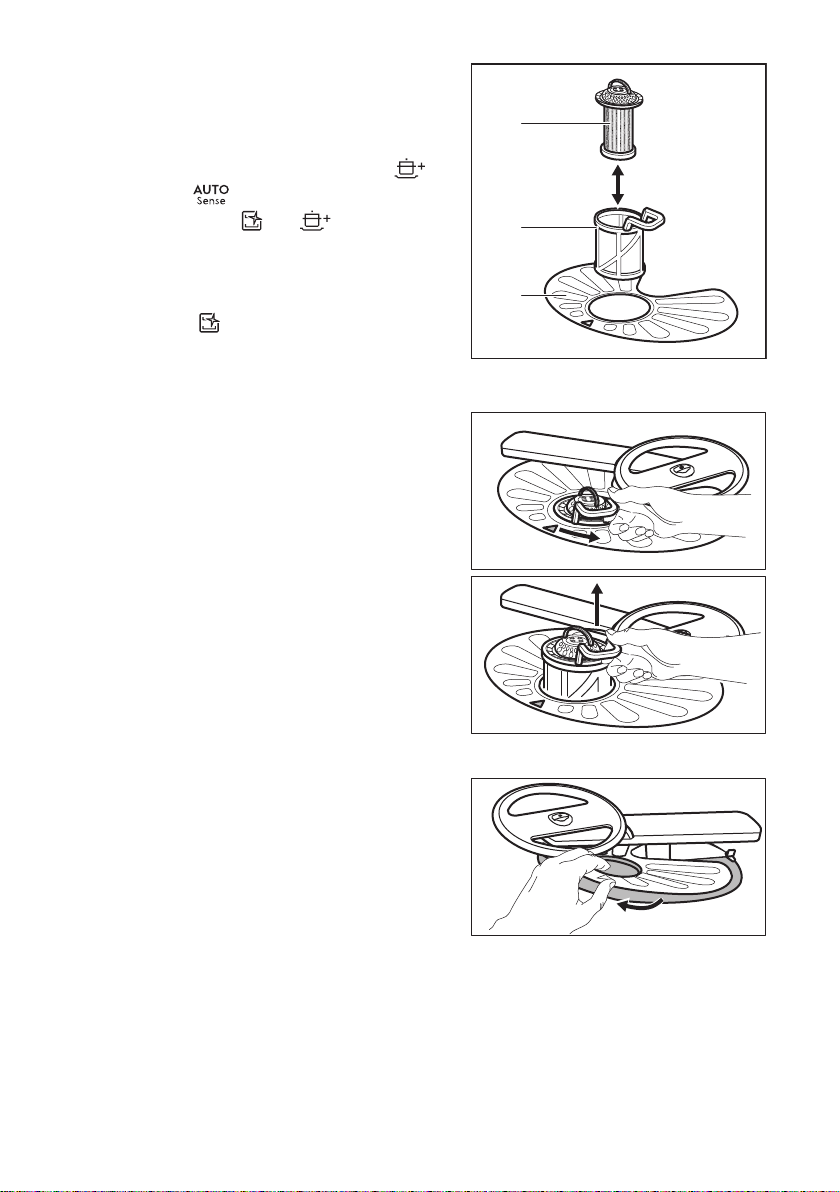 AUTO
Sense