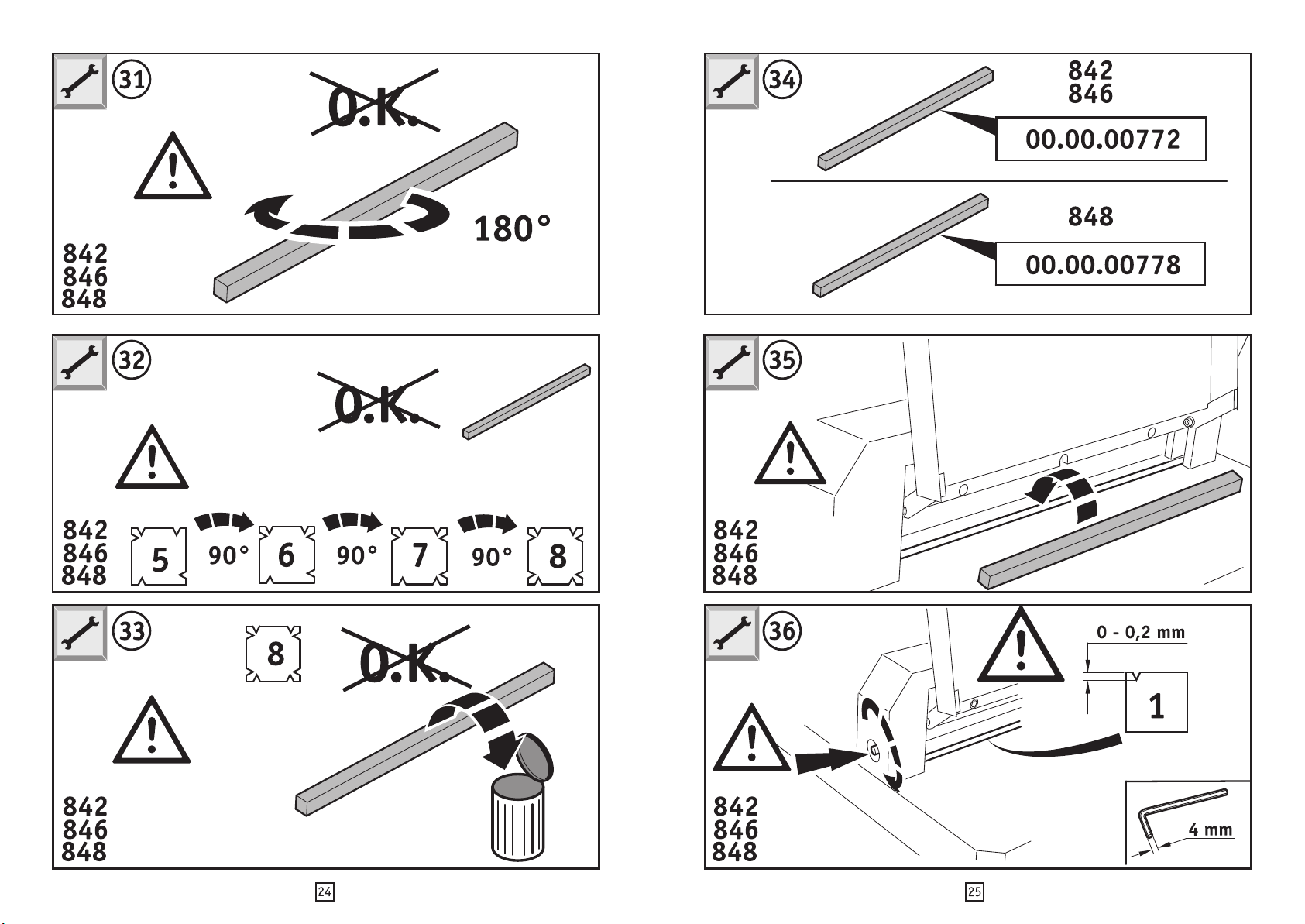 31

O.K.

180°

842
846
848

32

O.K.

842
846
848

5 90° 6 90° 7 90° 8

33

8

O.K.

842
846
848

24

34

842
846

00.00.00772

848

00.00.00778

35

842
846
848

36

0 - 0,2 mm

1

842
846
848

4 mm

25