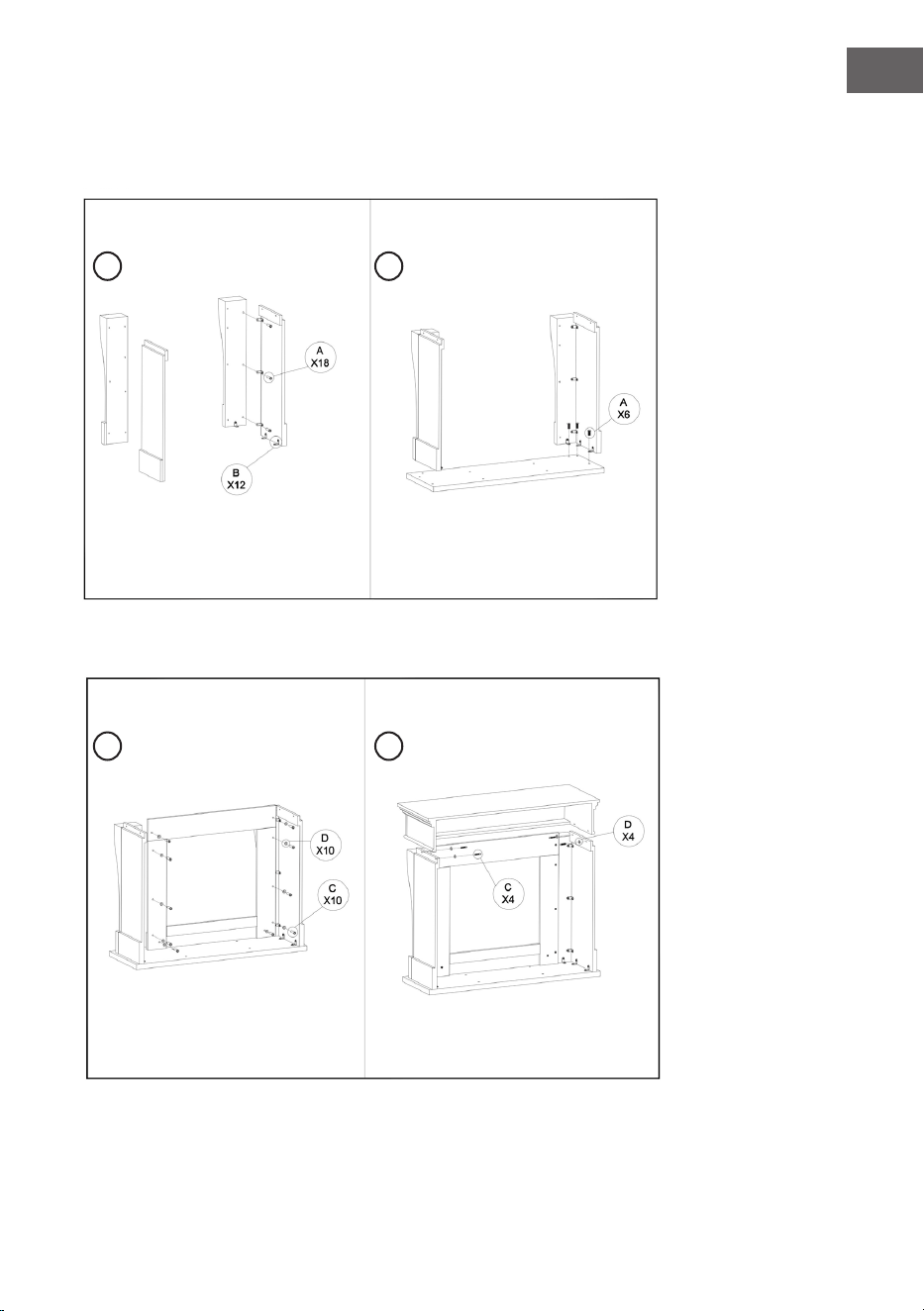 A
X18

B
X12

A
X6

D
X10

C
X10

D
X4

C
X4