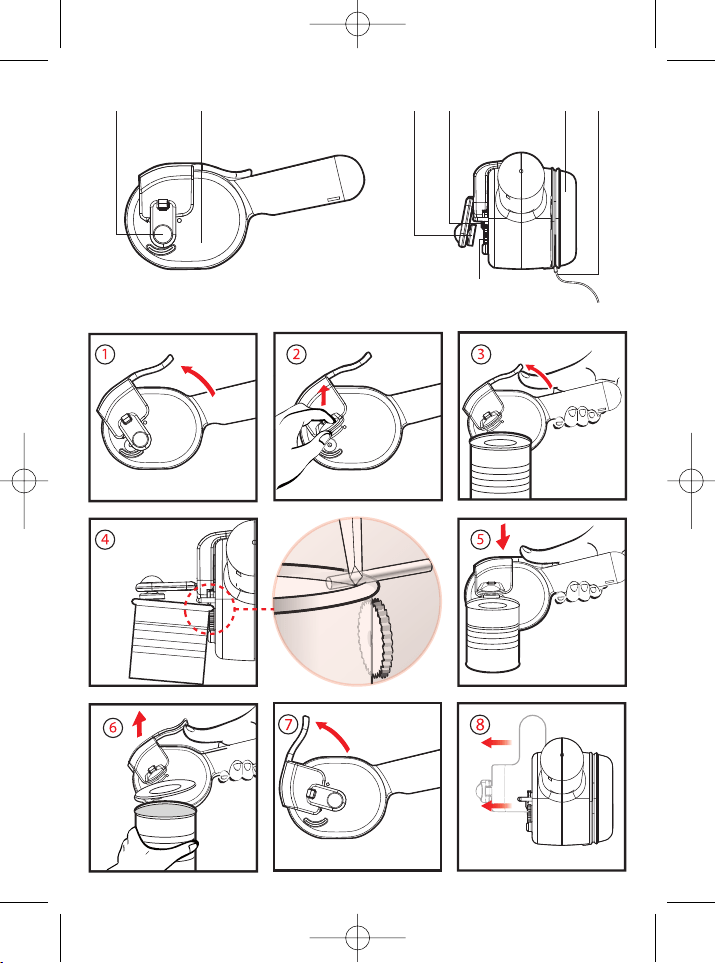 1
2
3
4
5
6
7
8