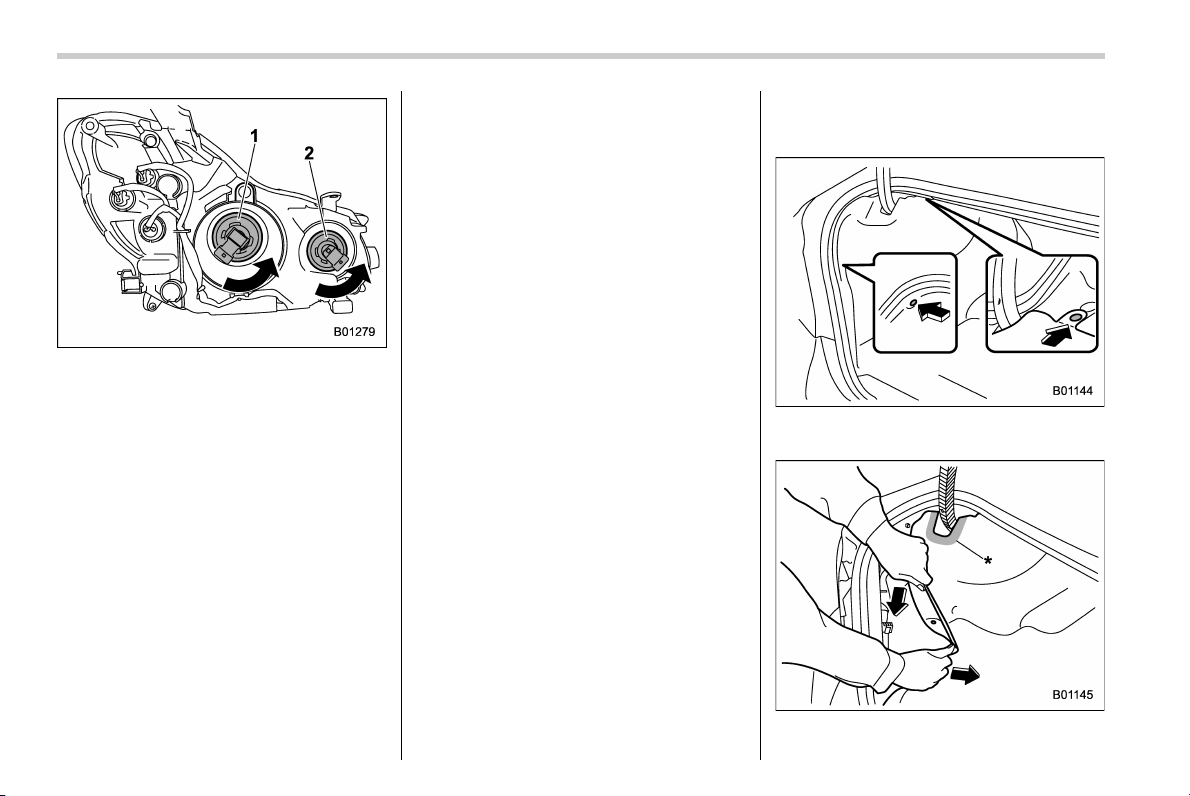 1

2

B01279

B01144

*

B01145