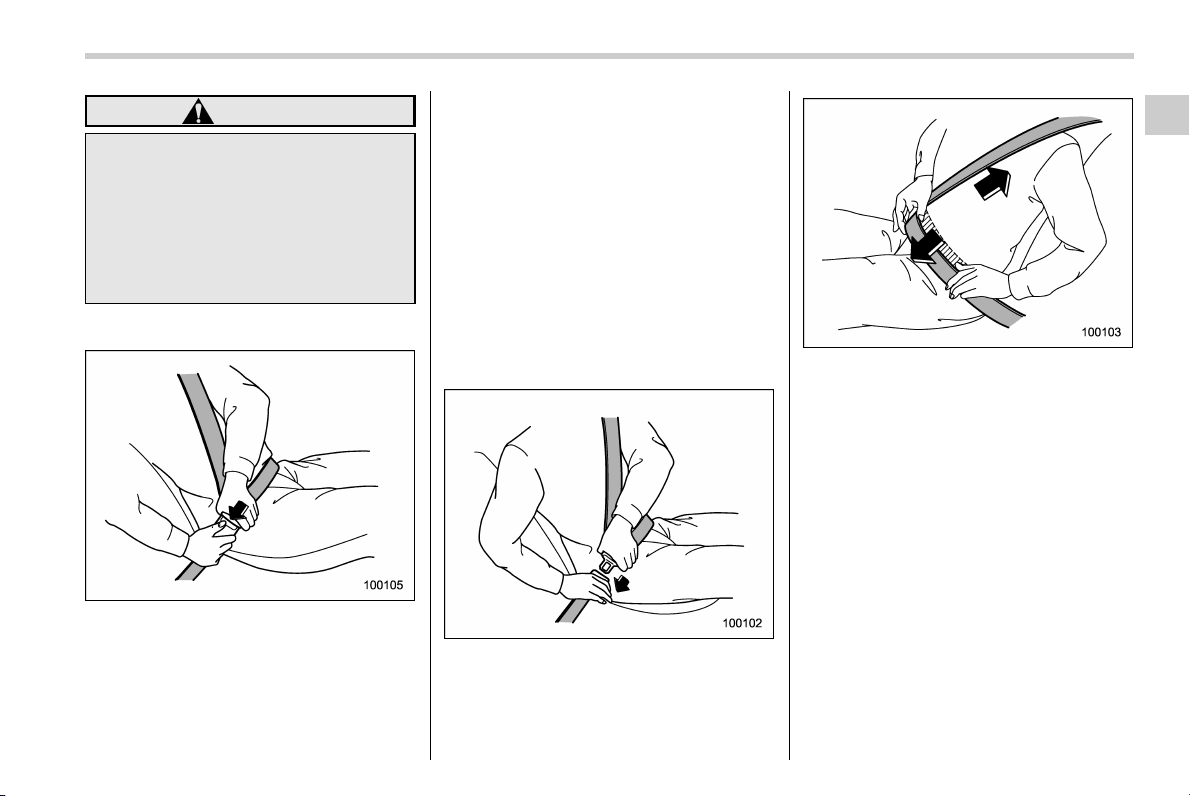 100105

100102

100103