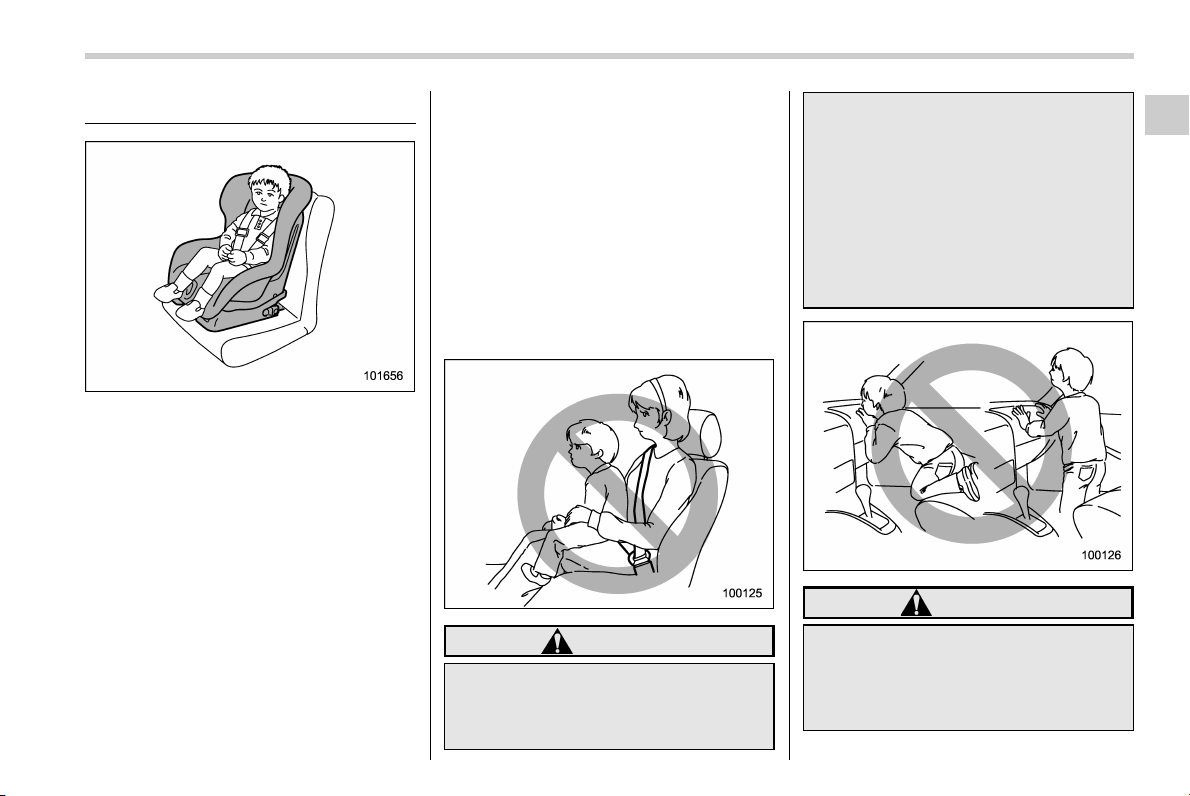 101656

100125

100126