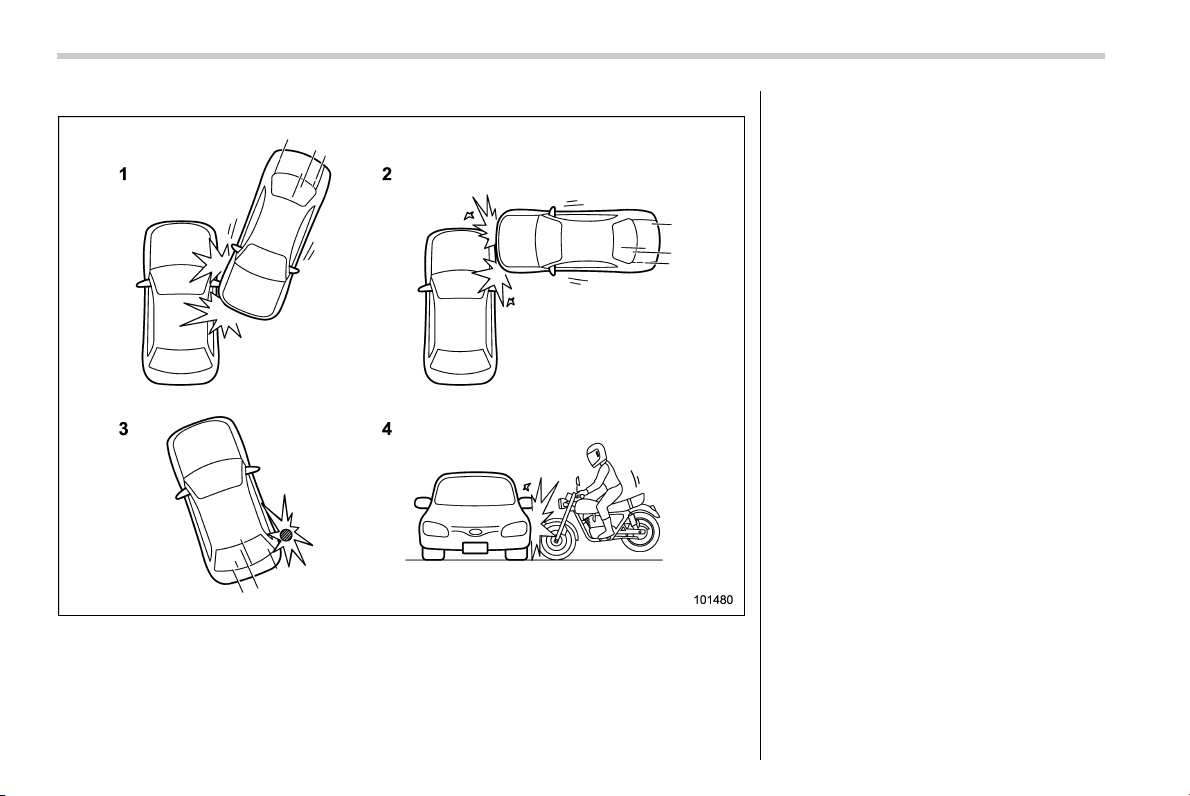 1

2

3

4

101480