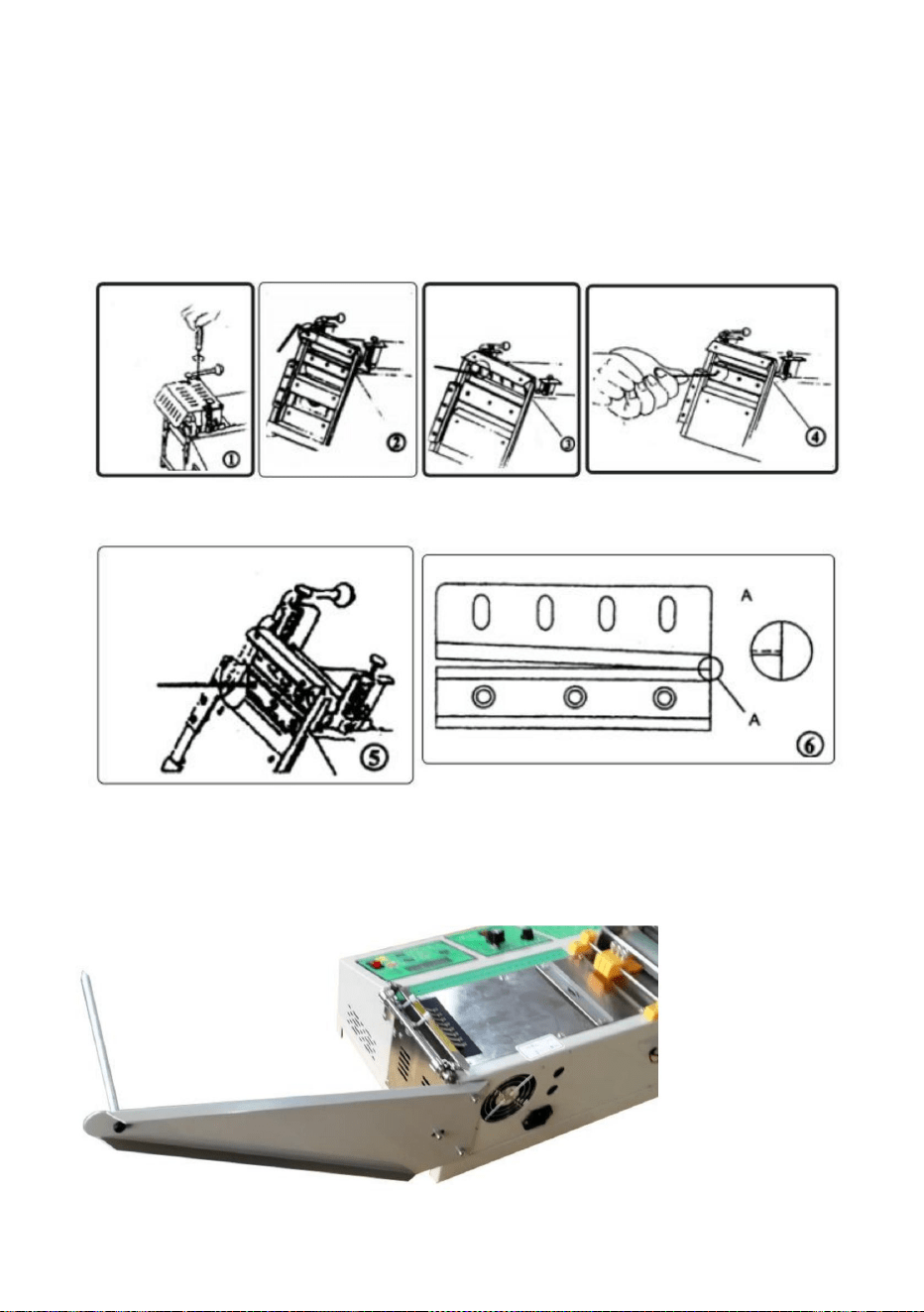 ①
②
③
④
⑤
A
A
⑥