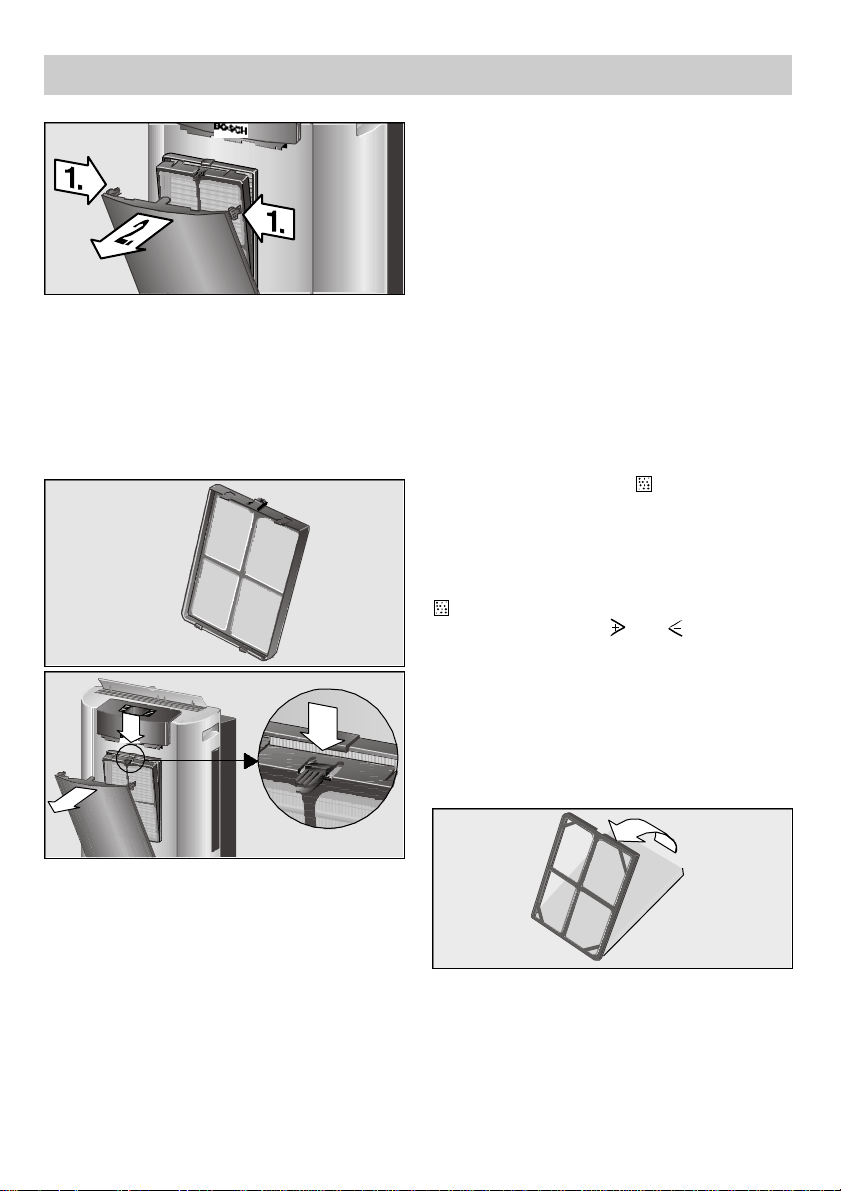 BOSCH

1.

1.

2.