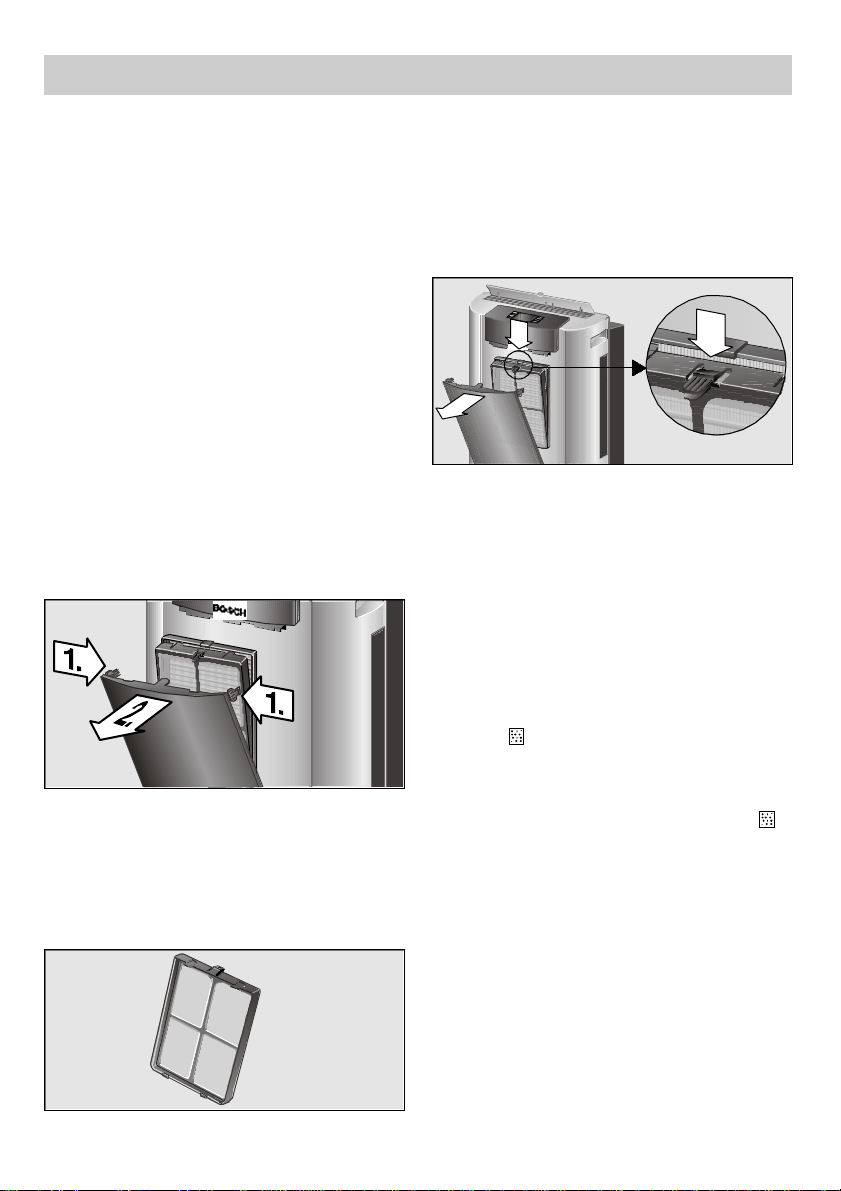 BOSCH

1.

1.

2.