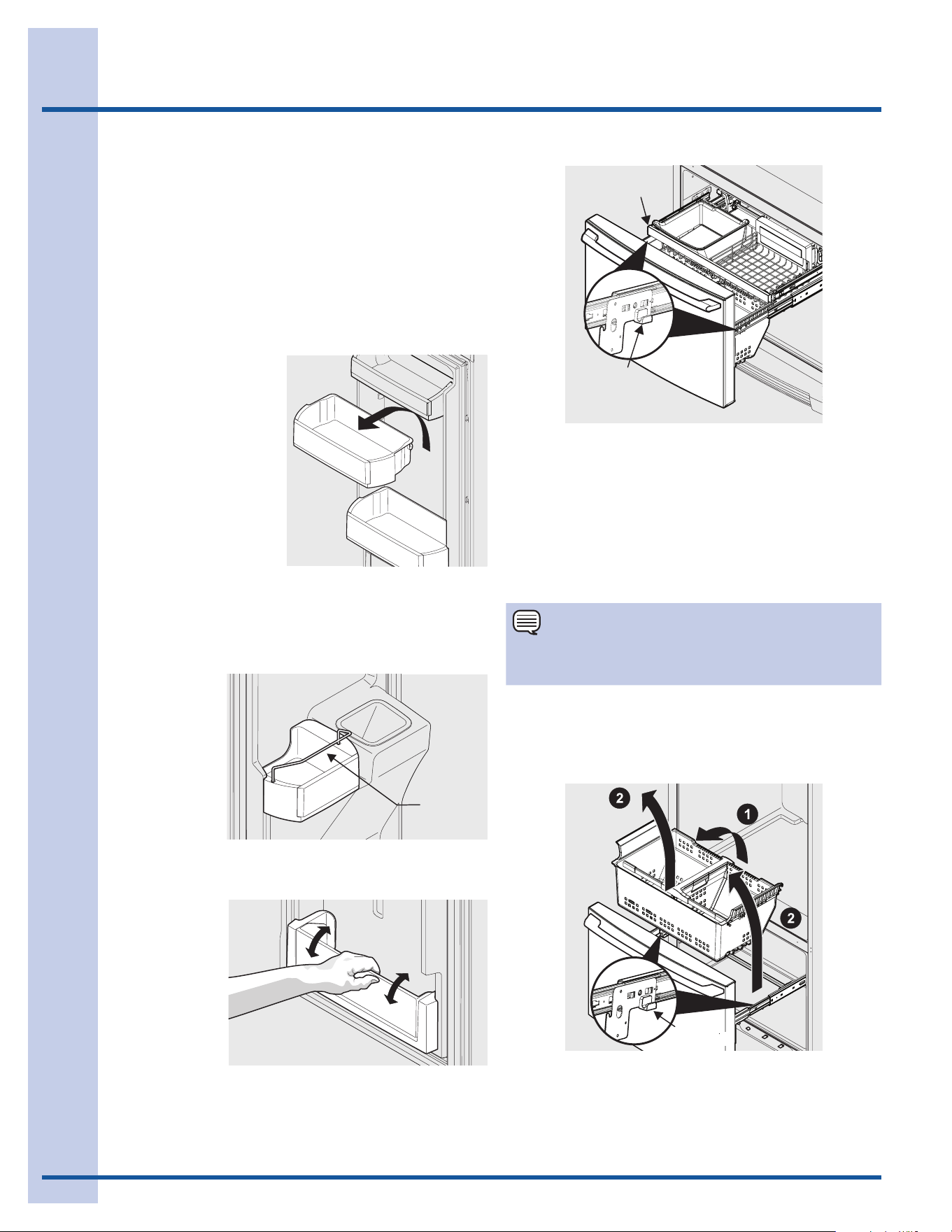 2

1

2