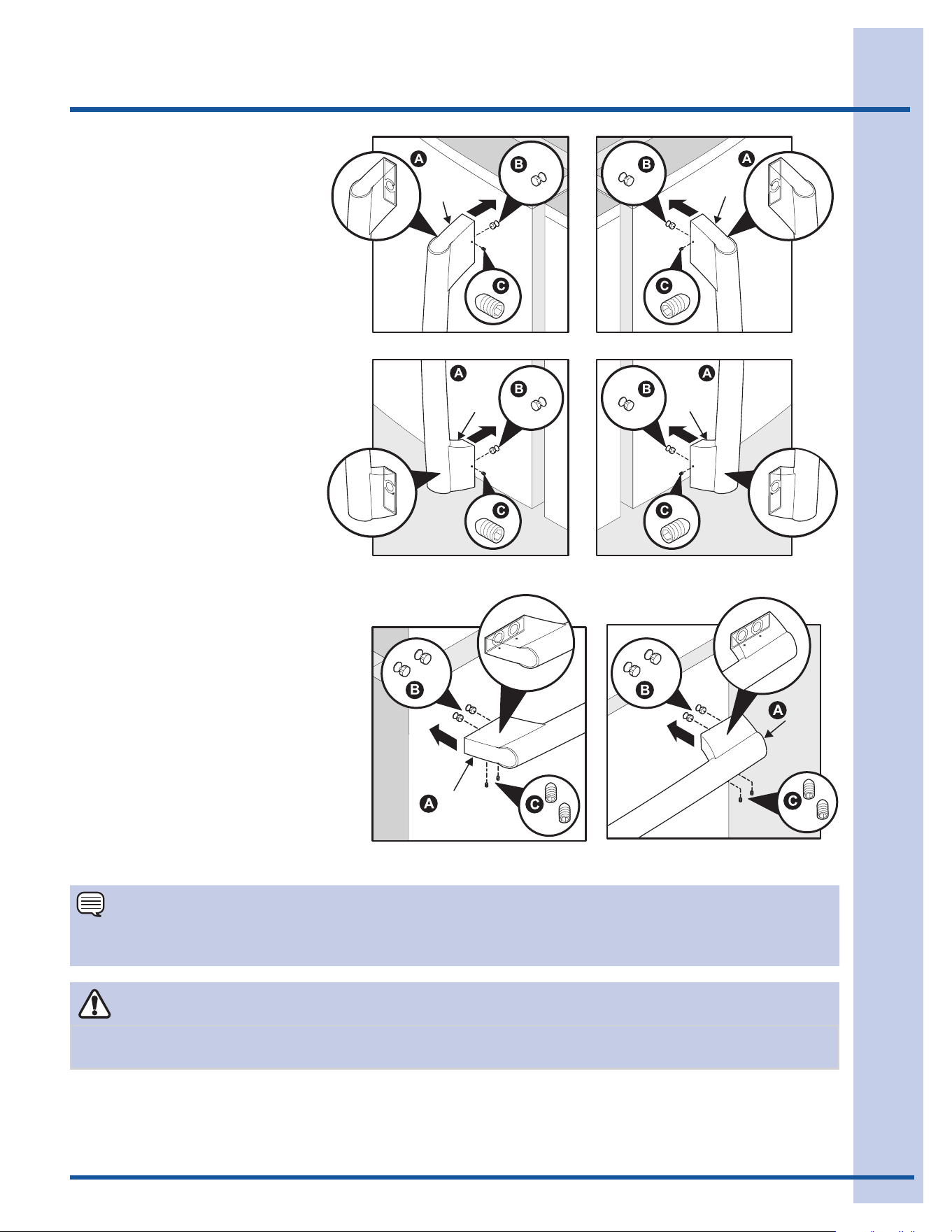 A
B
C
B
A
C
A
B
C
B
A
C
B
A
C
B
A
C