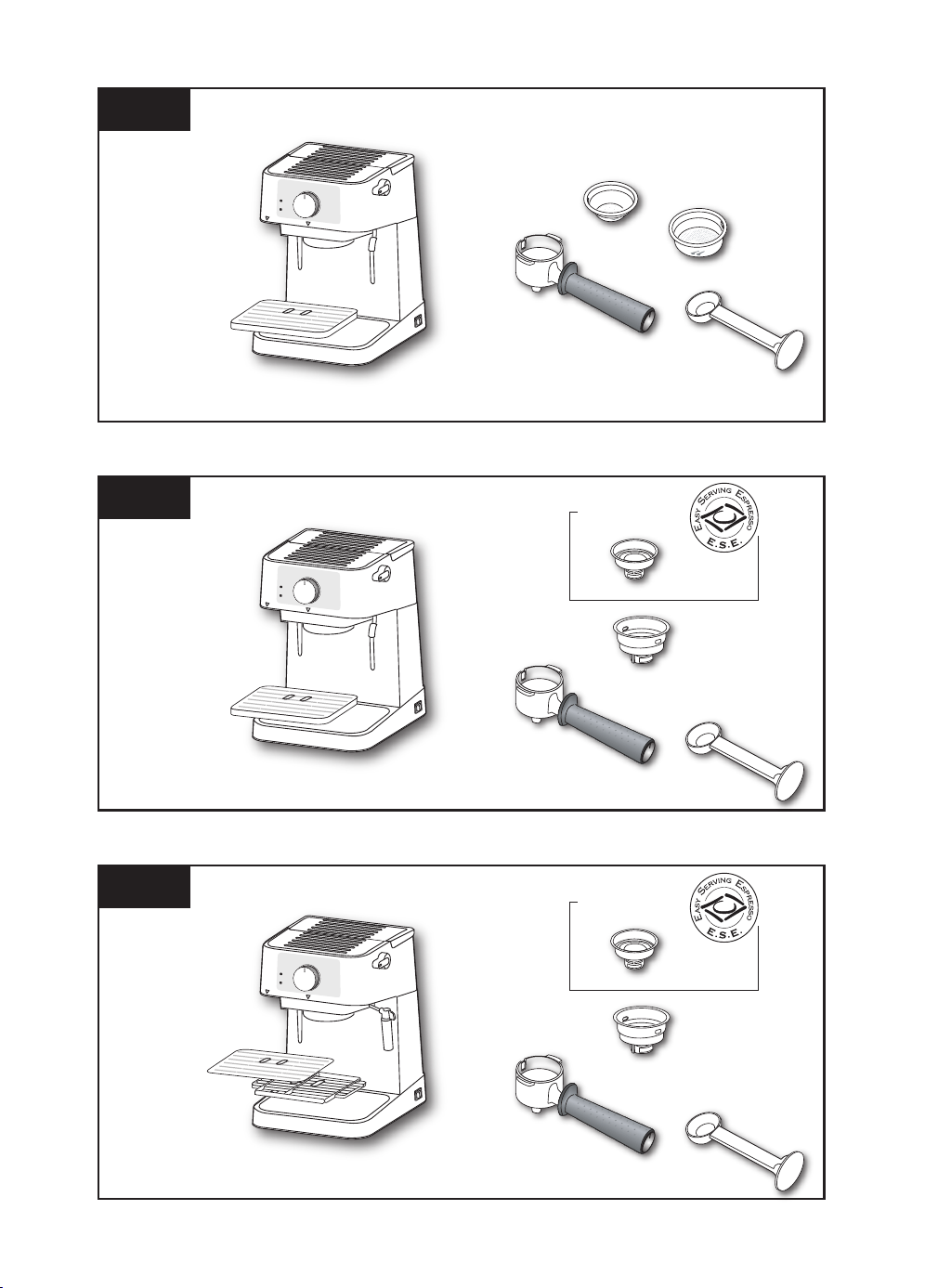 EASY SERVING ESPRESSO
E.S.E.

EASY SERVING ESPRESSO
E.S.E.