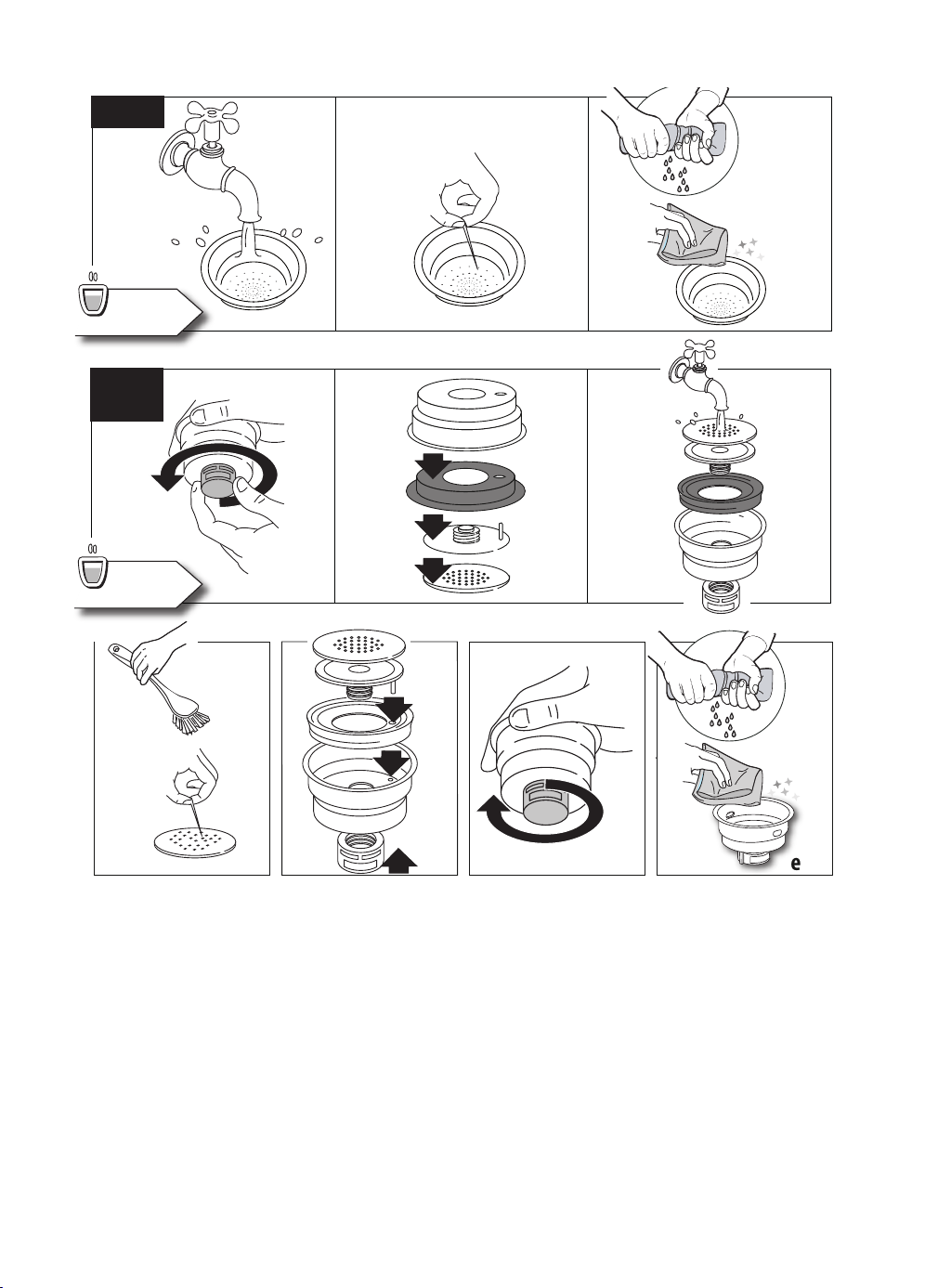 e