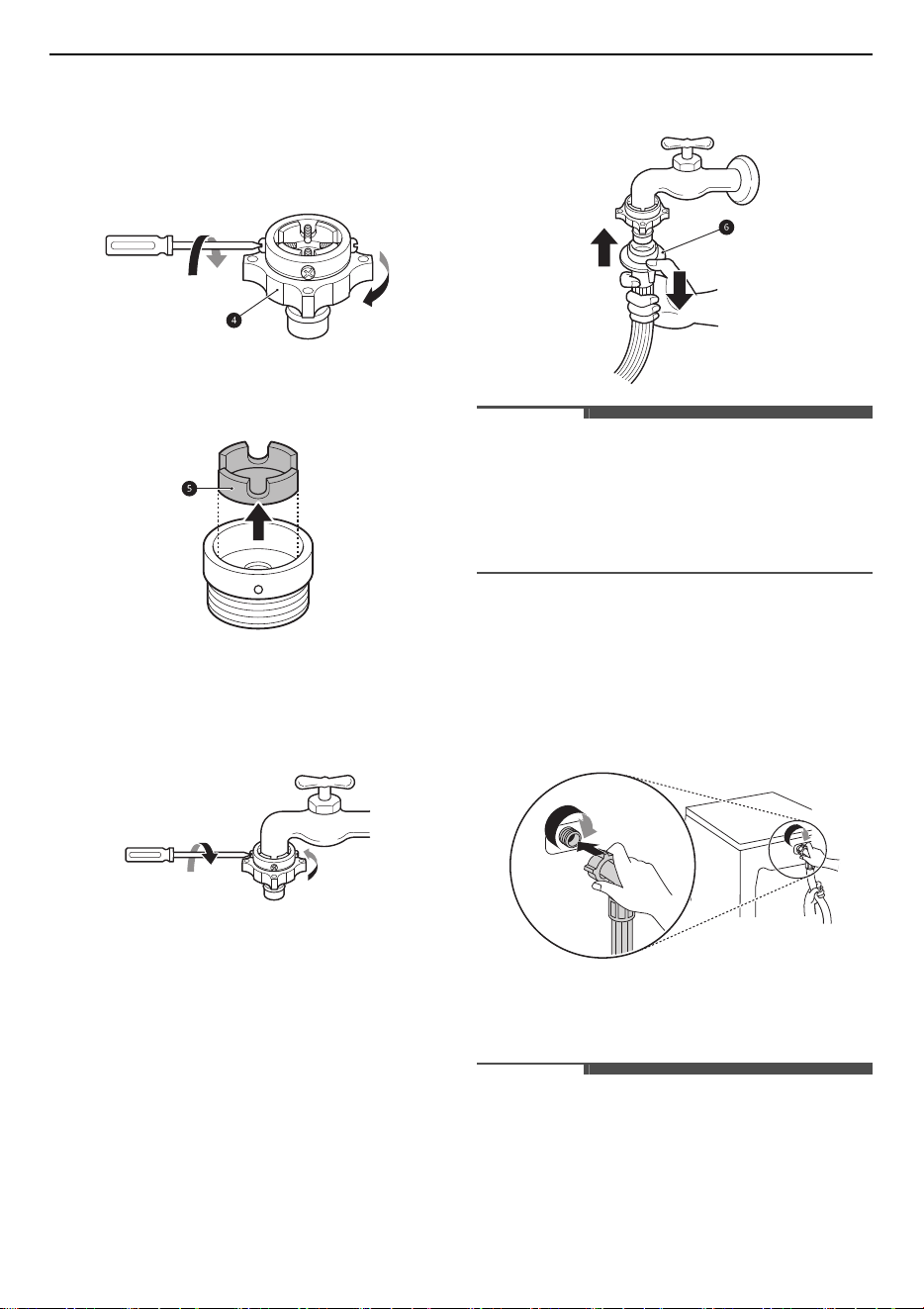 4

5

6