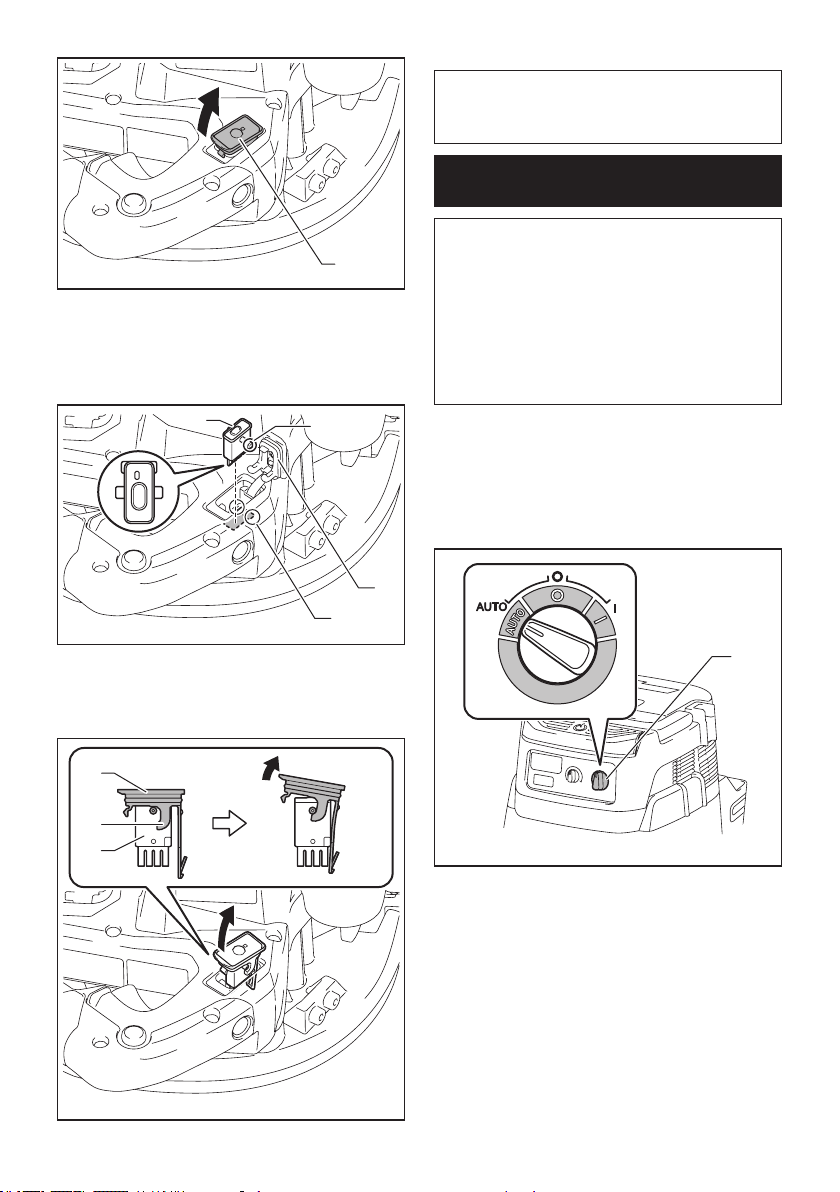 AUTO
O
I
AUTO