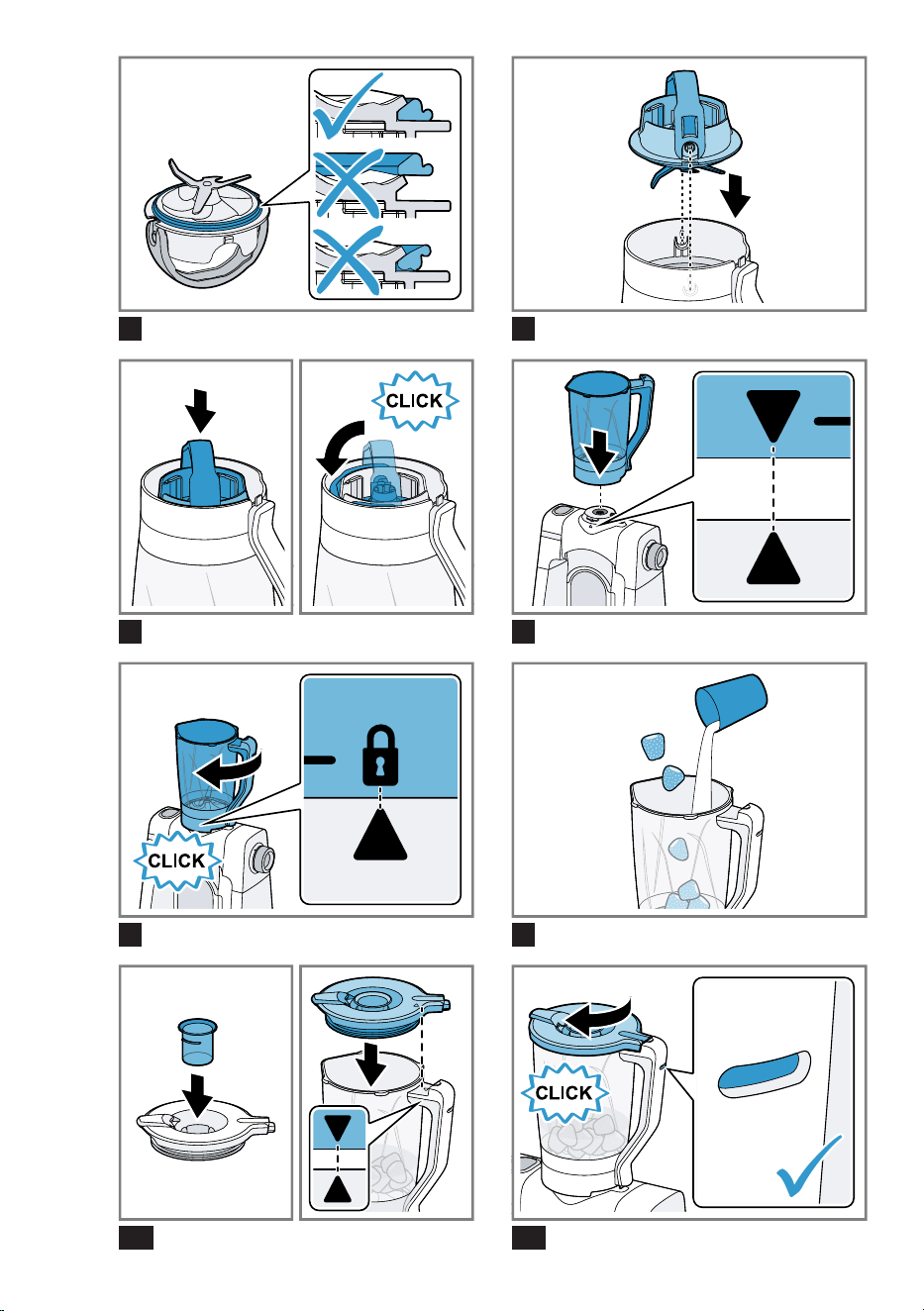 CLICK

CLICK

CLICK