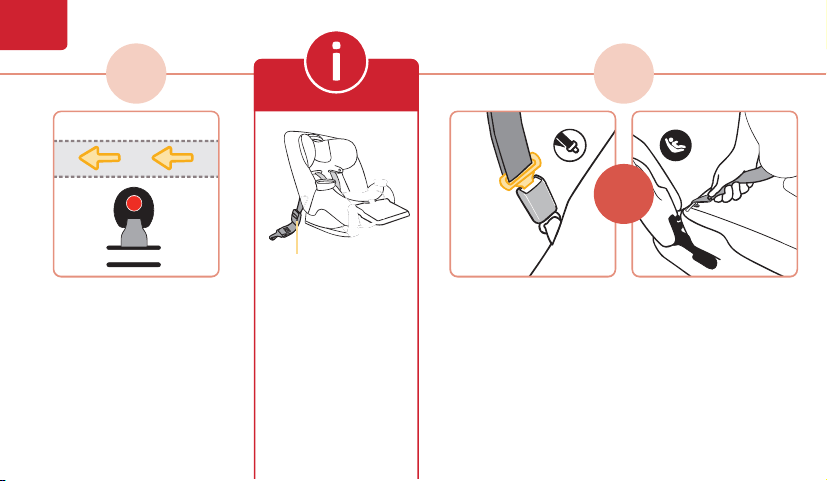 i