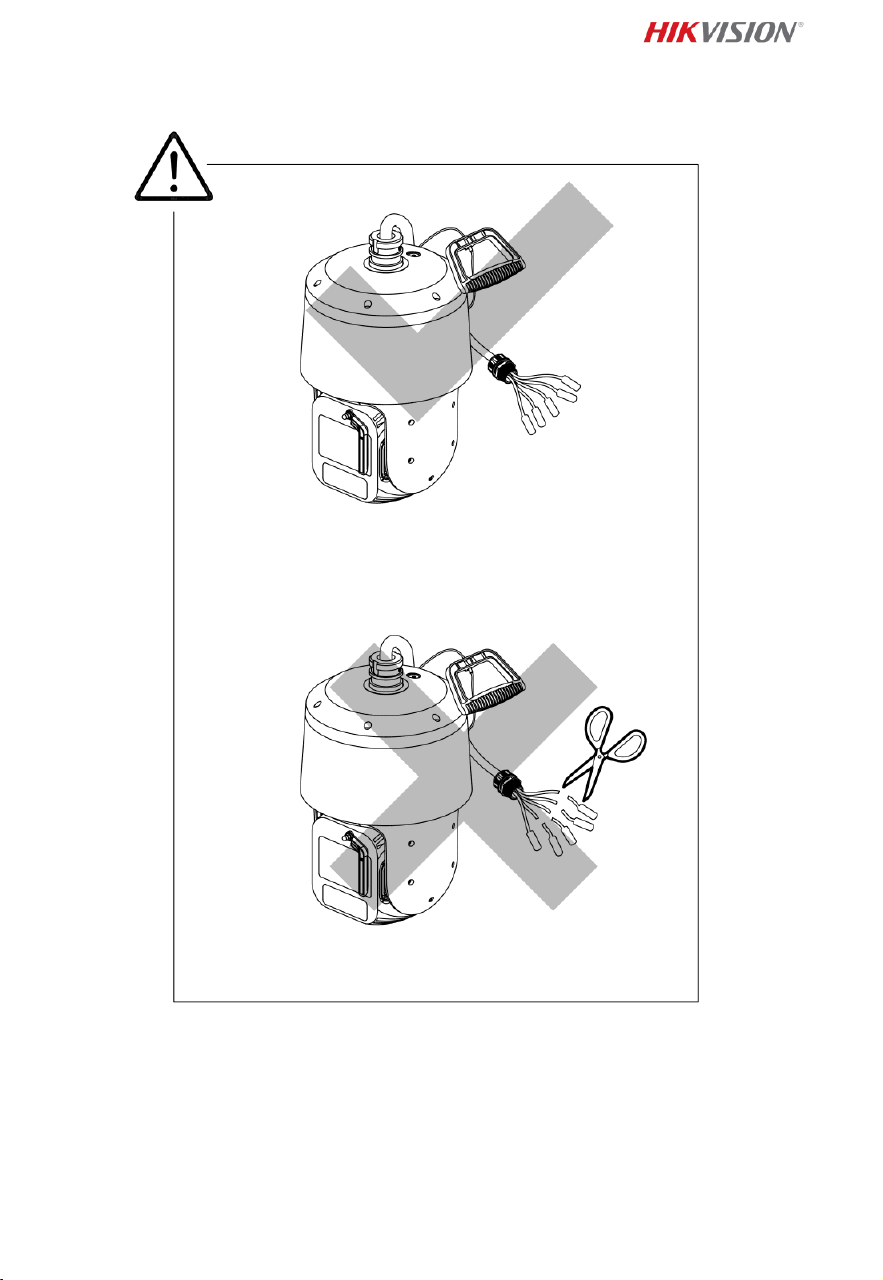 HIKVISION®