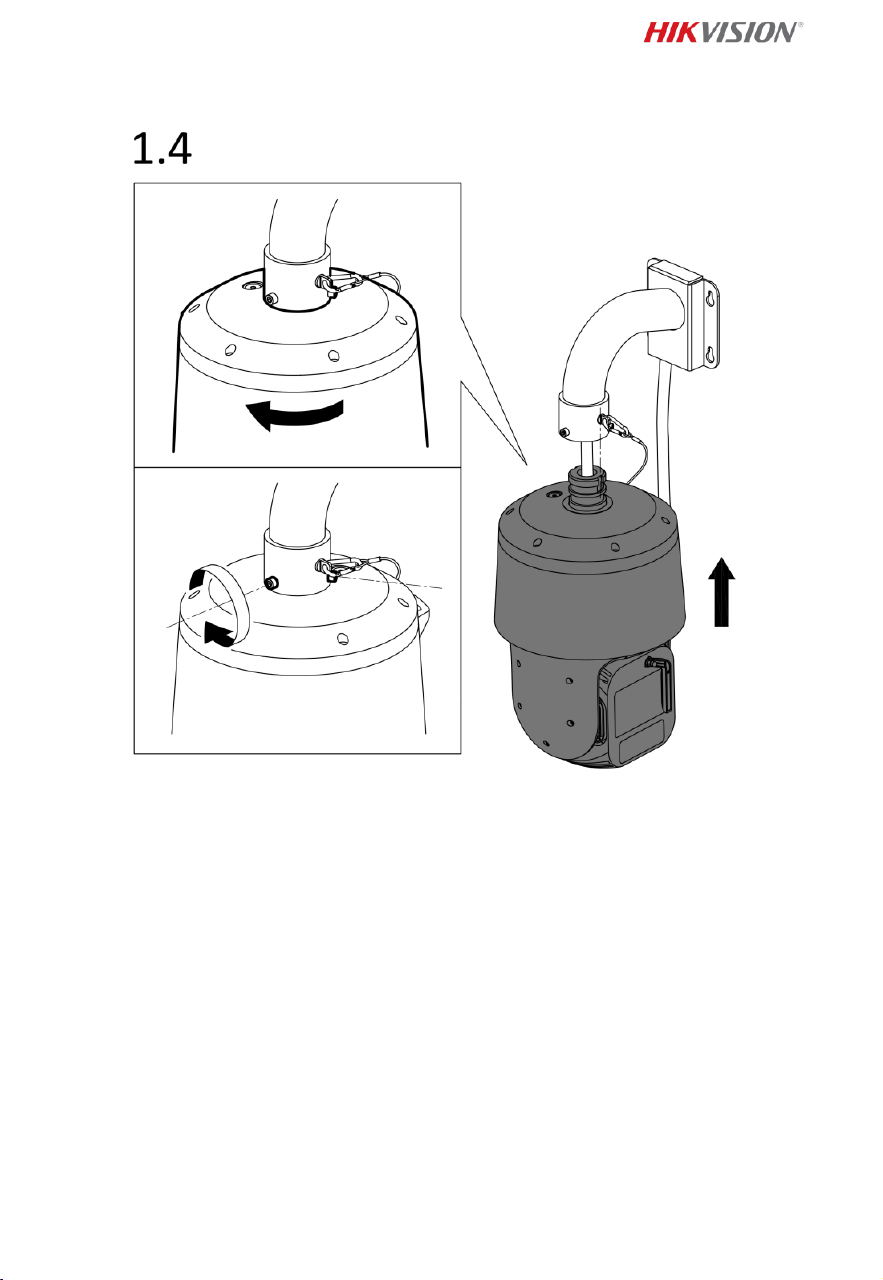 HIKVISION®

1.4