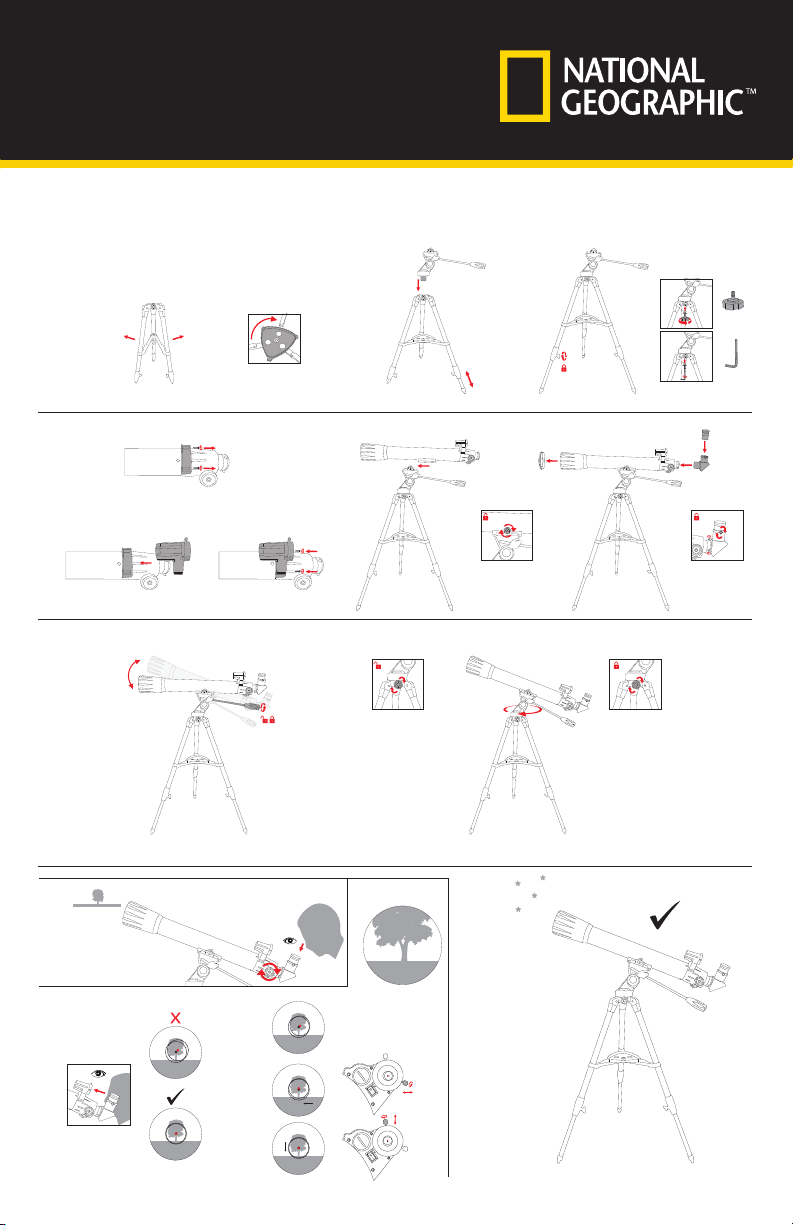 NATIONAL GEOGRAPHIC™