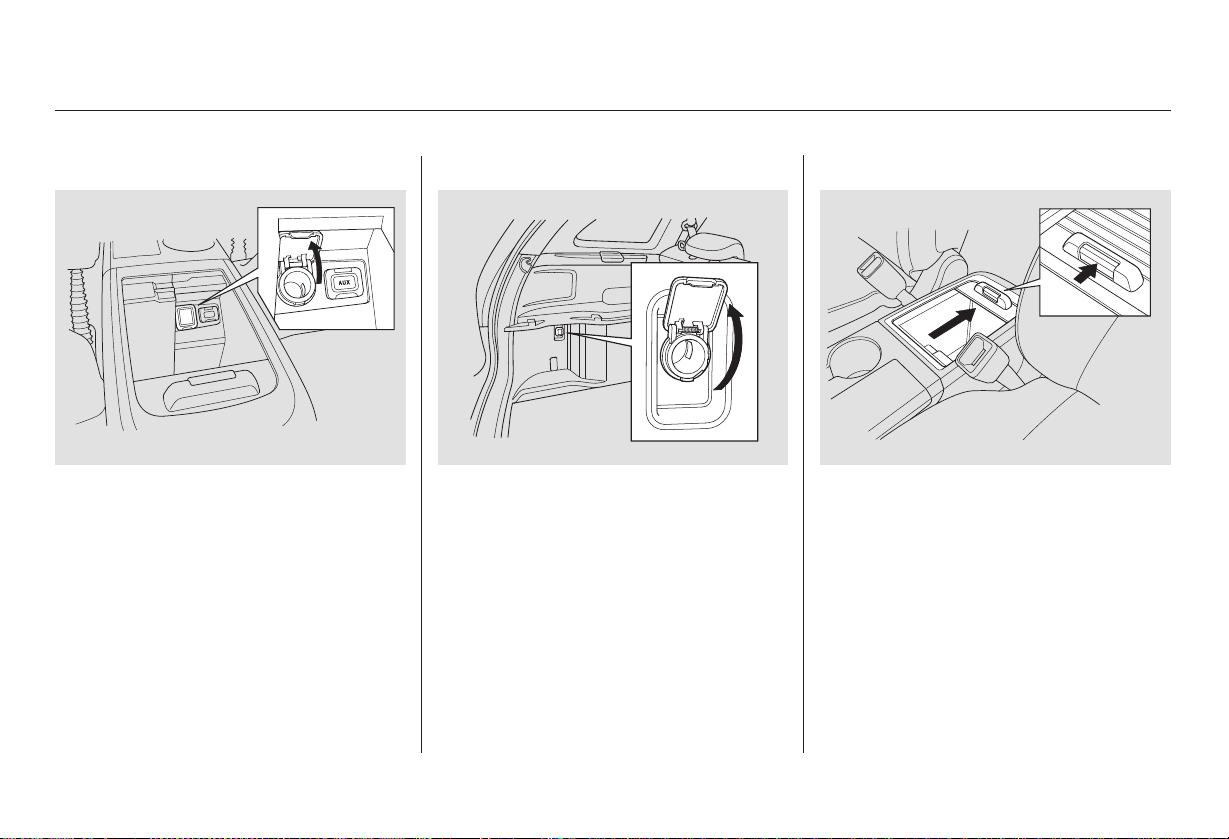 AUX