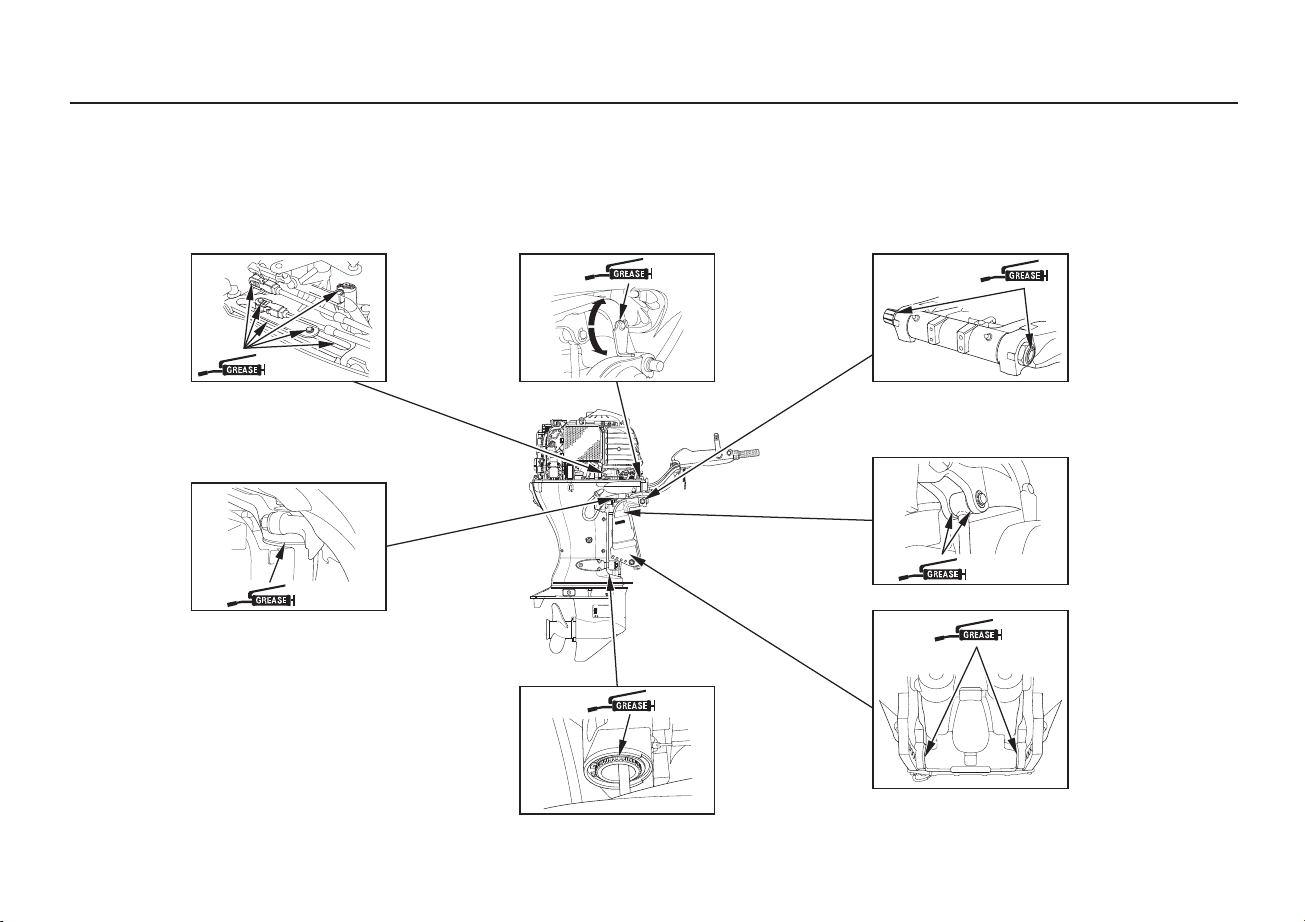 GREASE

GREASE

GREASE

GREASE

GREASE

GREASE

GREASE