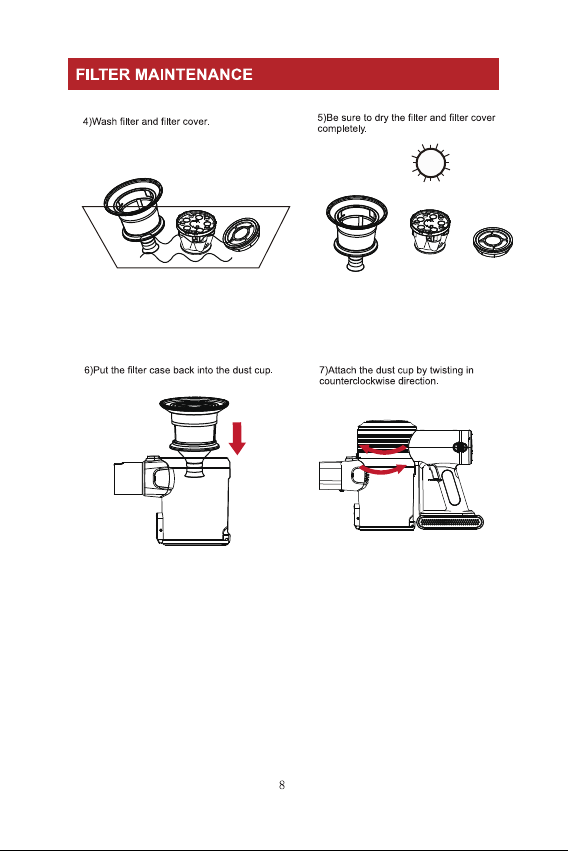 FILTER MAINTENANCE

4)Wash filter and filter cover.

5)Be sure to dry the filter and filter cover completely.

6)Put the filter case back into the dust cup.

7)Attach the dust cup by twisting in counterclockwise direction.

8