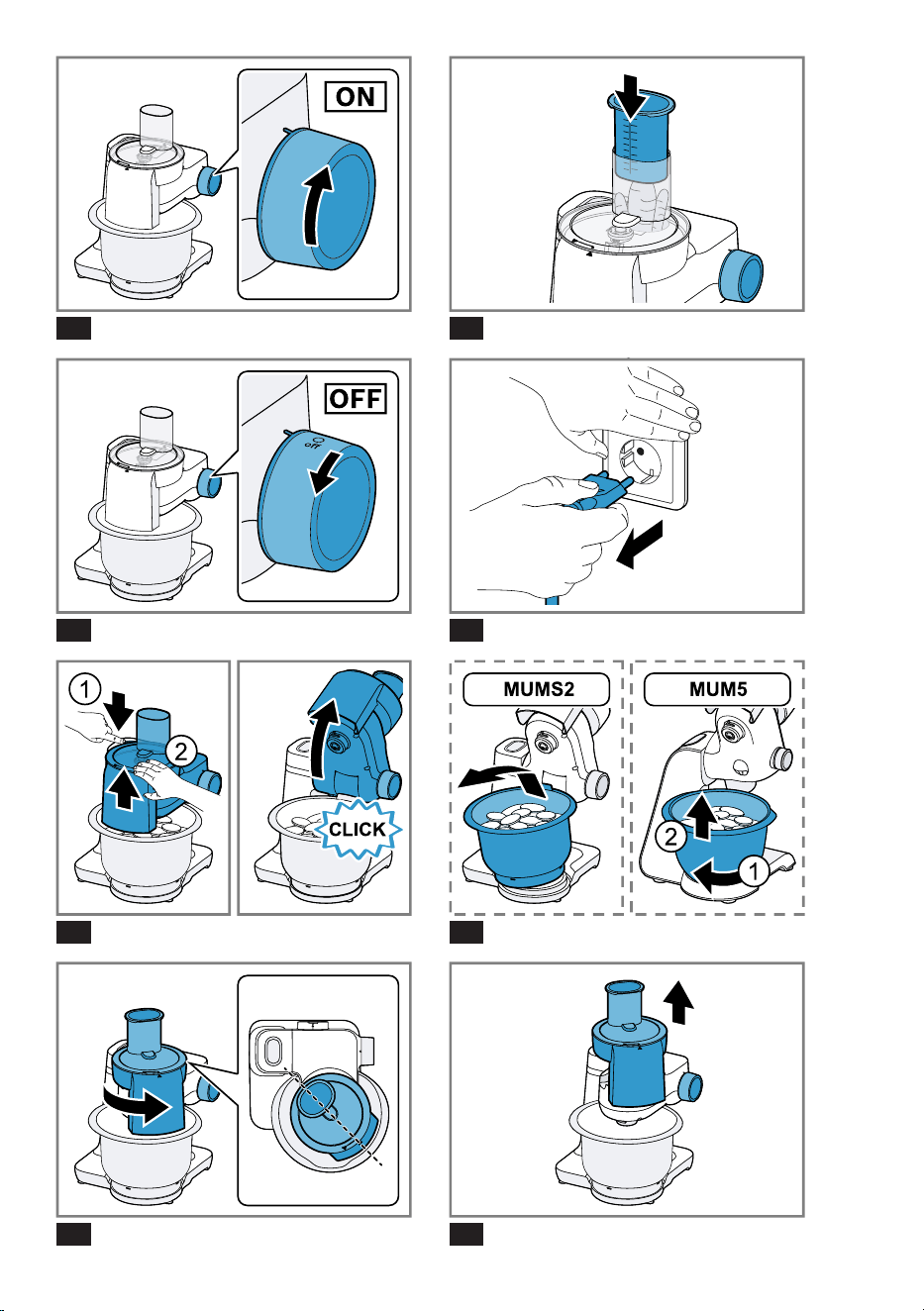 ON

OFF

off

1

2

CLICK

MUMS2

MUM5

2

1