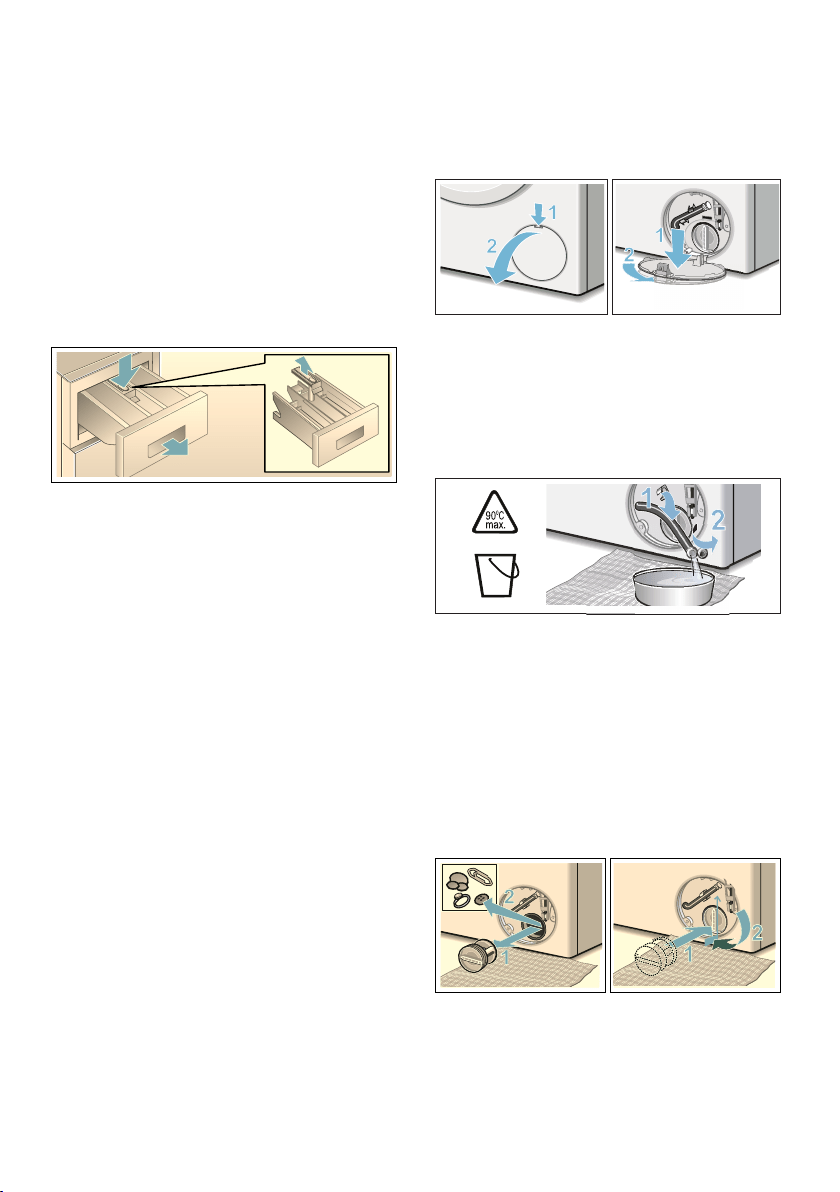 1
2

1
2

90°C
max.

1
2

2
1

1
2