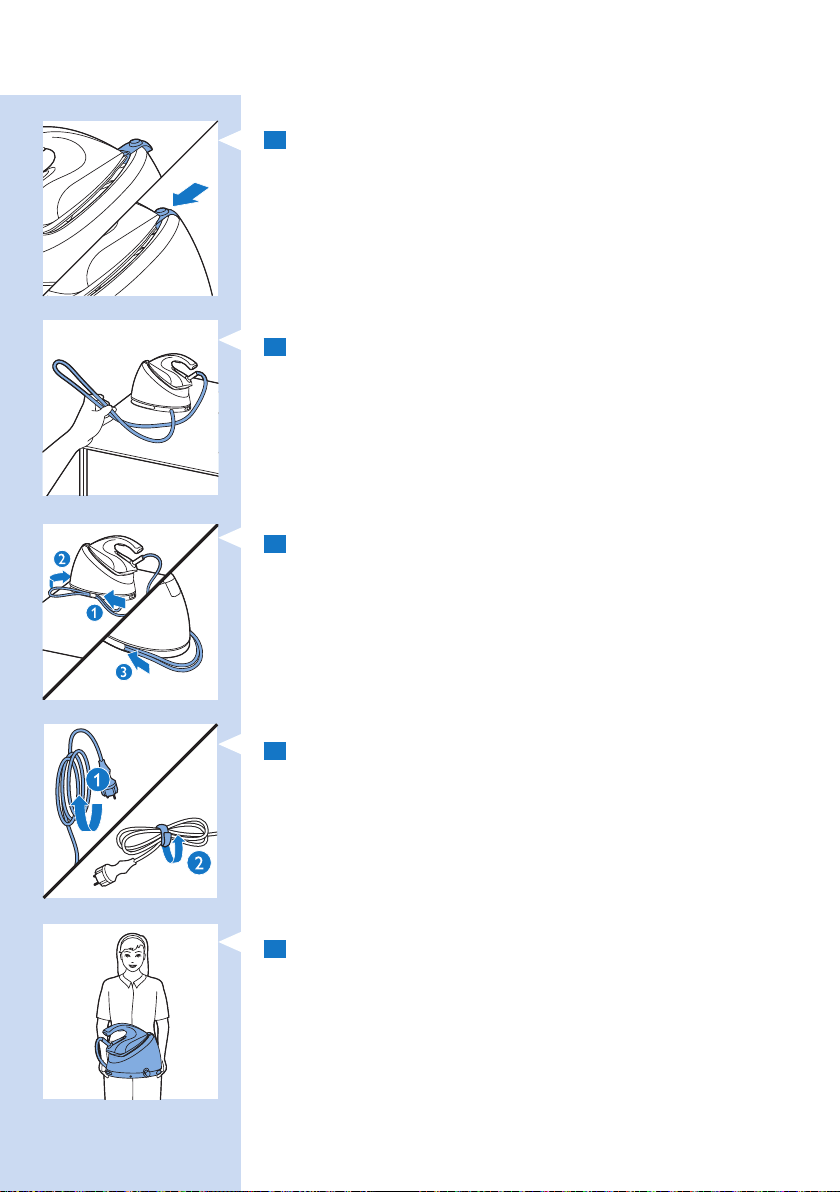 2
1
3
1
2