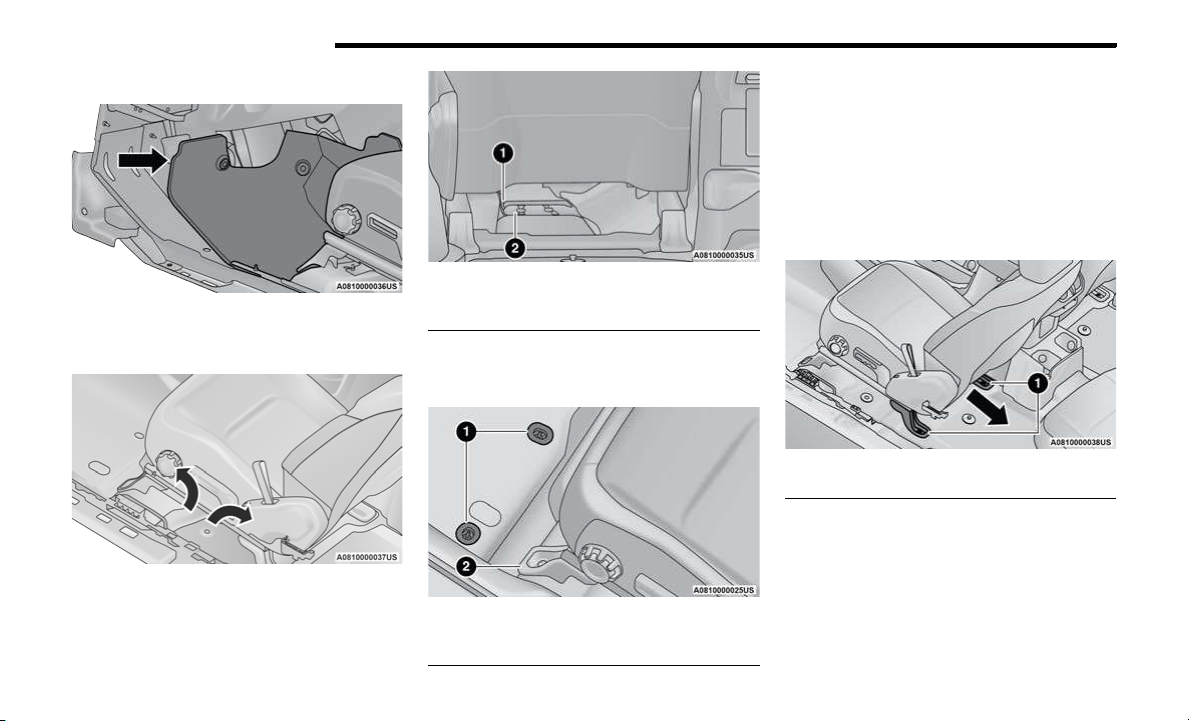 A0810000036US

A0810000037US

1
2
A0810000035US

1
2
A0810000025US

1
A0810000038US