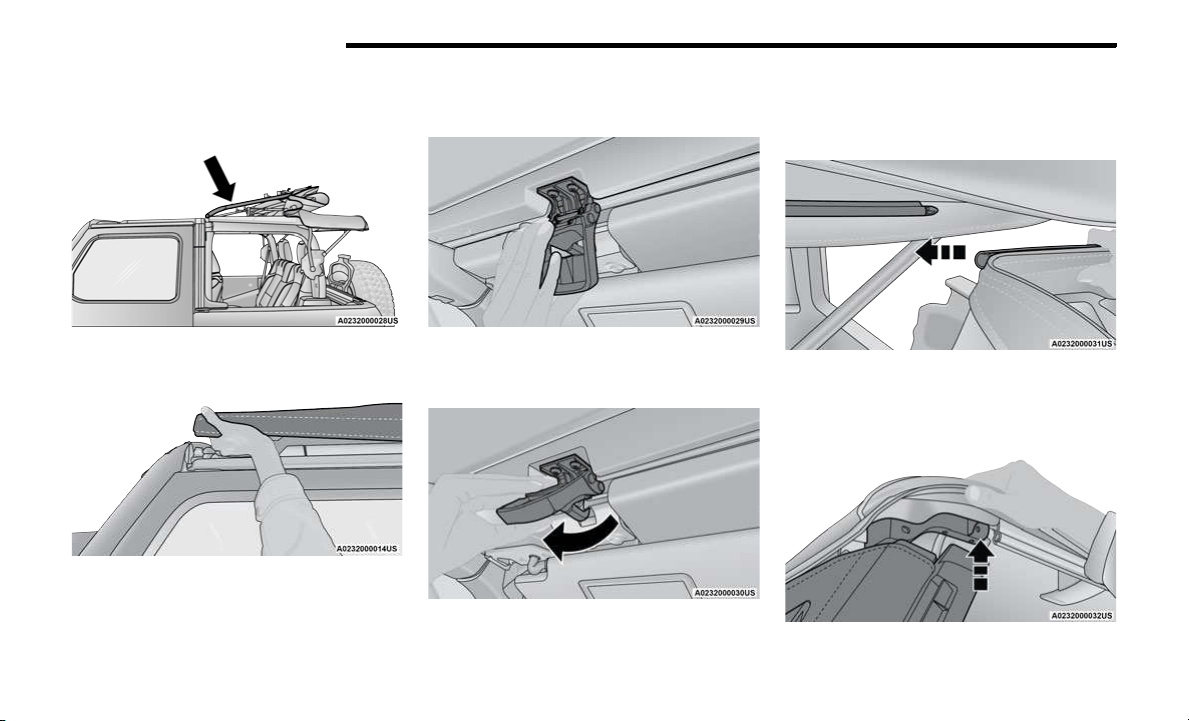 A0232000028US

A0232000014US

A0232000029US

A0232000030US

A0232000031US

A0232000032US