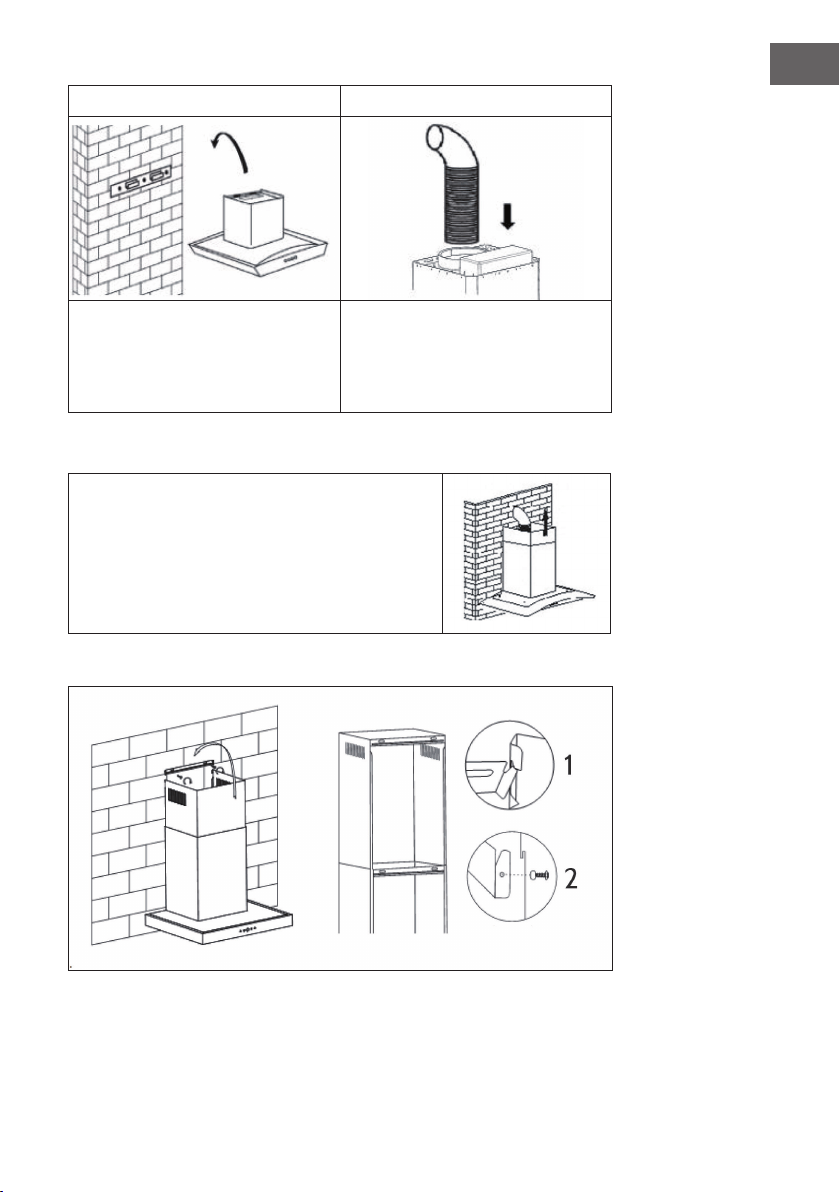 1
2