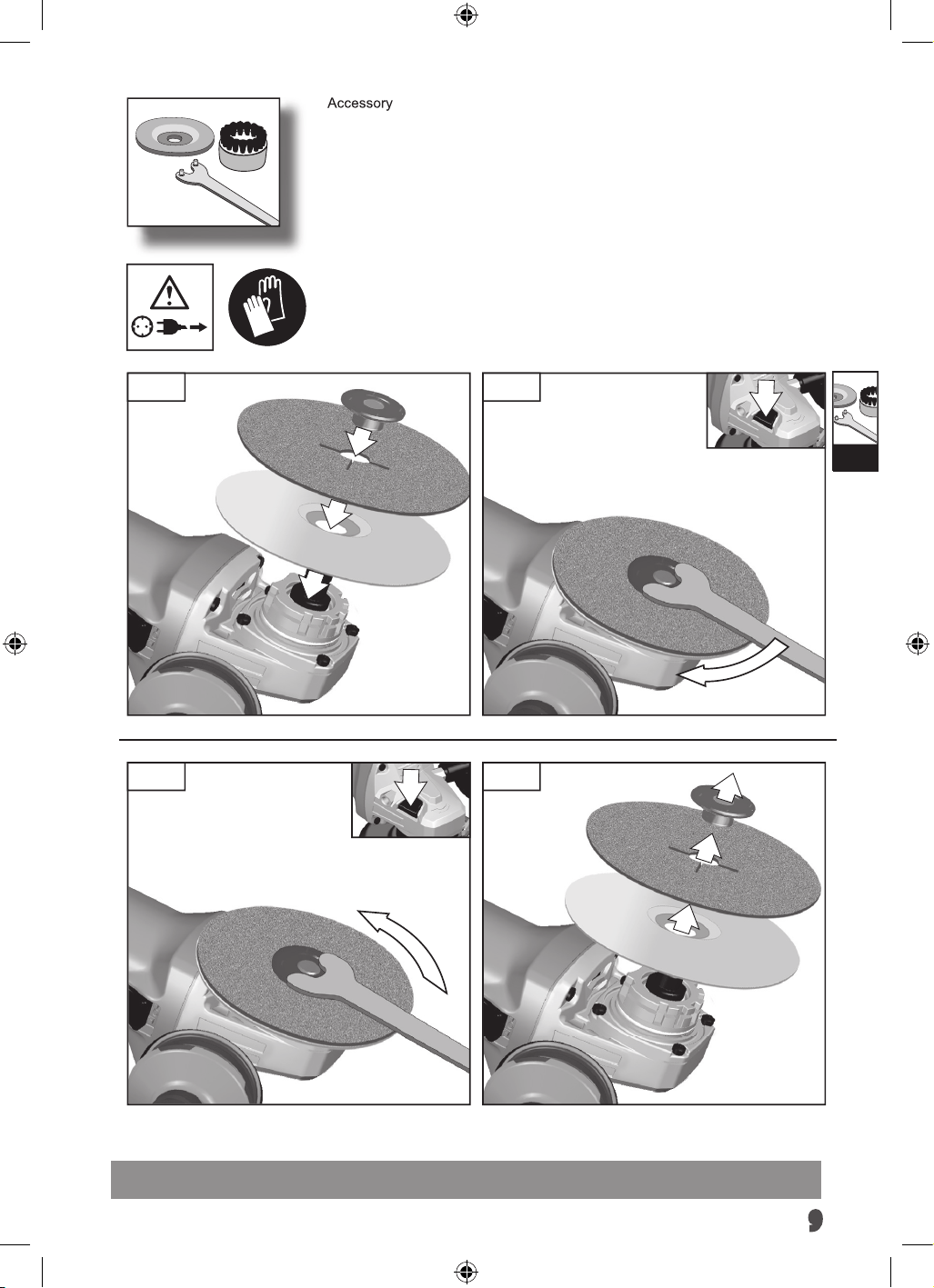 Accessory

9