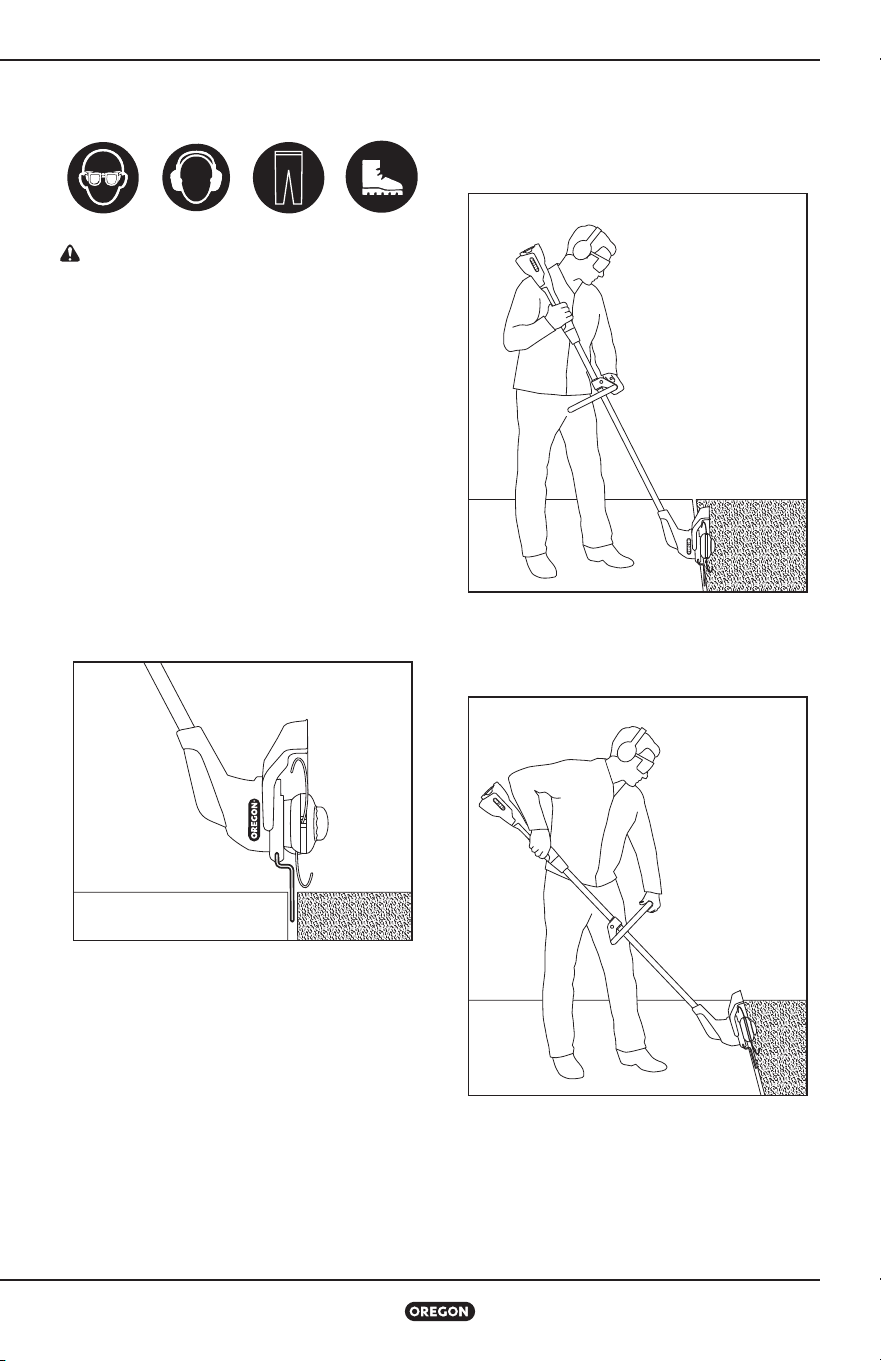 OREGON

OREGON