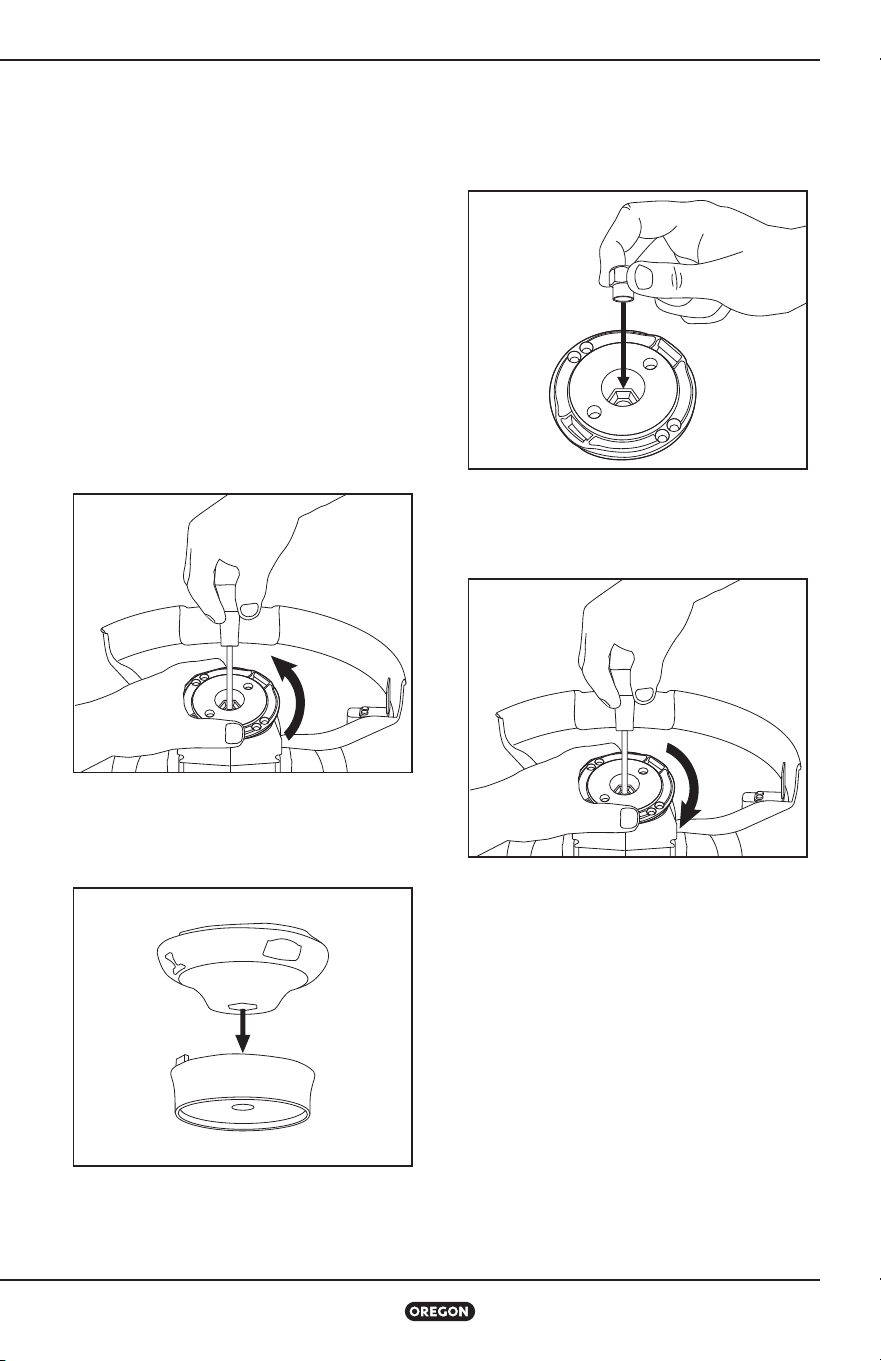 OREGON