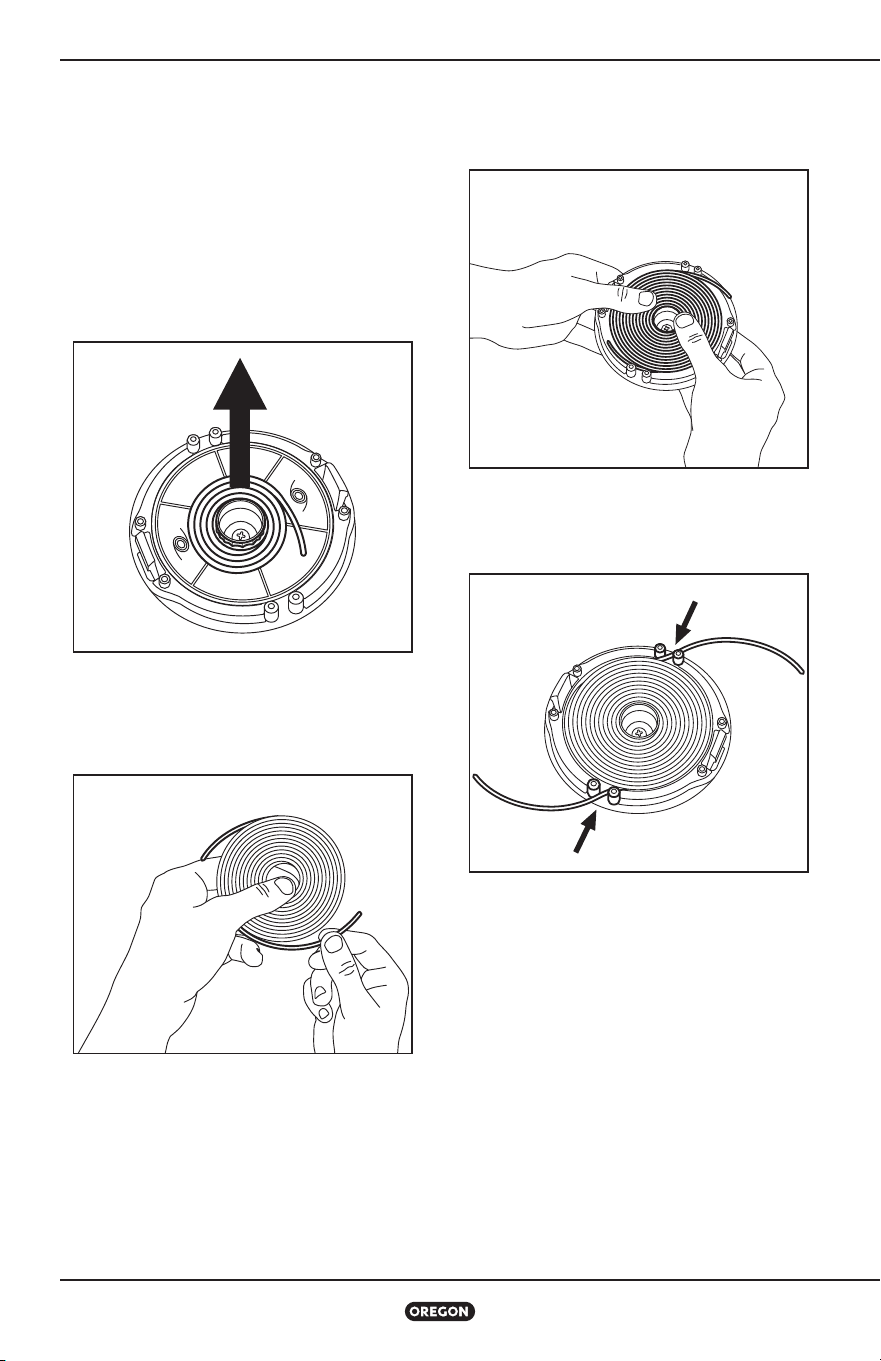 OREGON